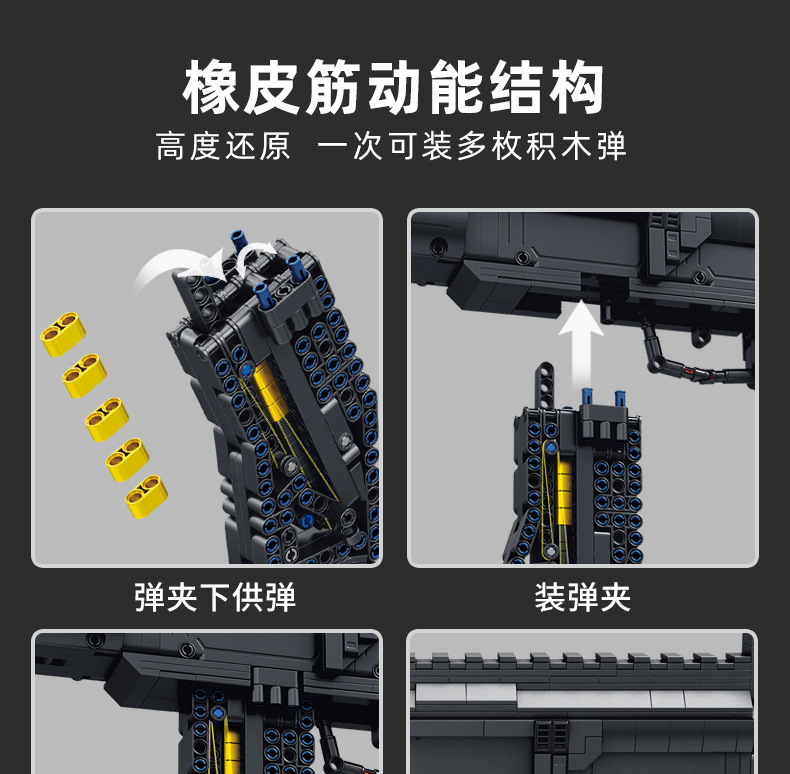 橡皮筋动能结构

高度还原 一次可装多枚积木弹

弹夹下供弹

装弹夹