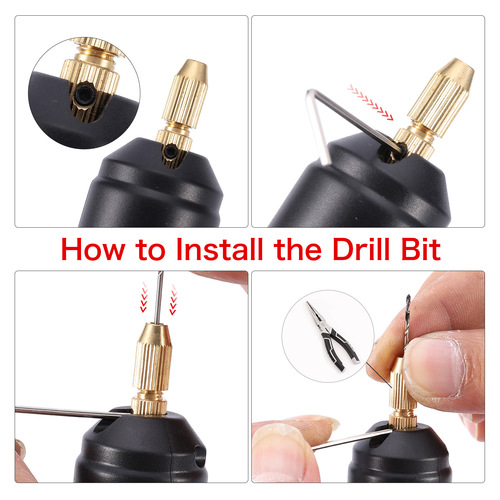 How to Install the Drill Bit