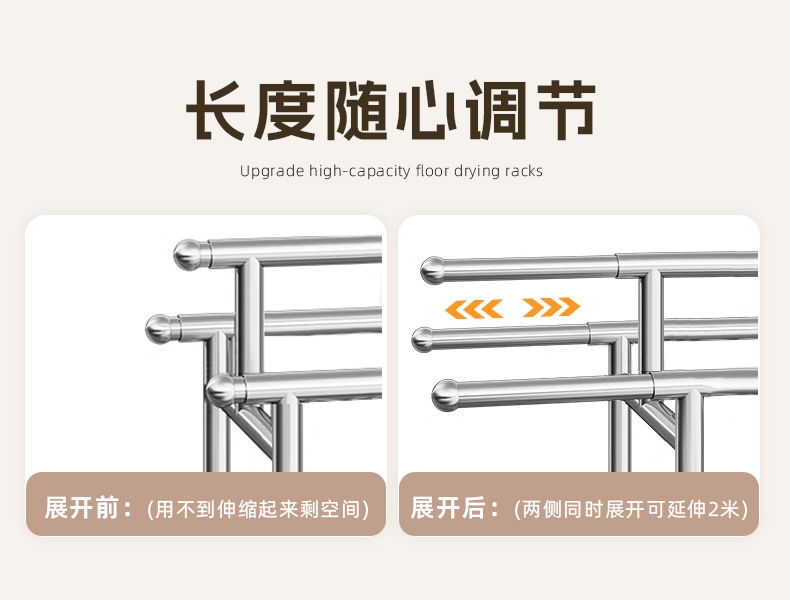 长度随心调节

Upgrade high-capacity floor drying racks

展开前：（用不到伸缩起来剩空间）

展开后：（两侧同时展开可延伸2米）