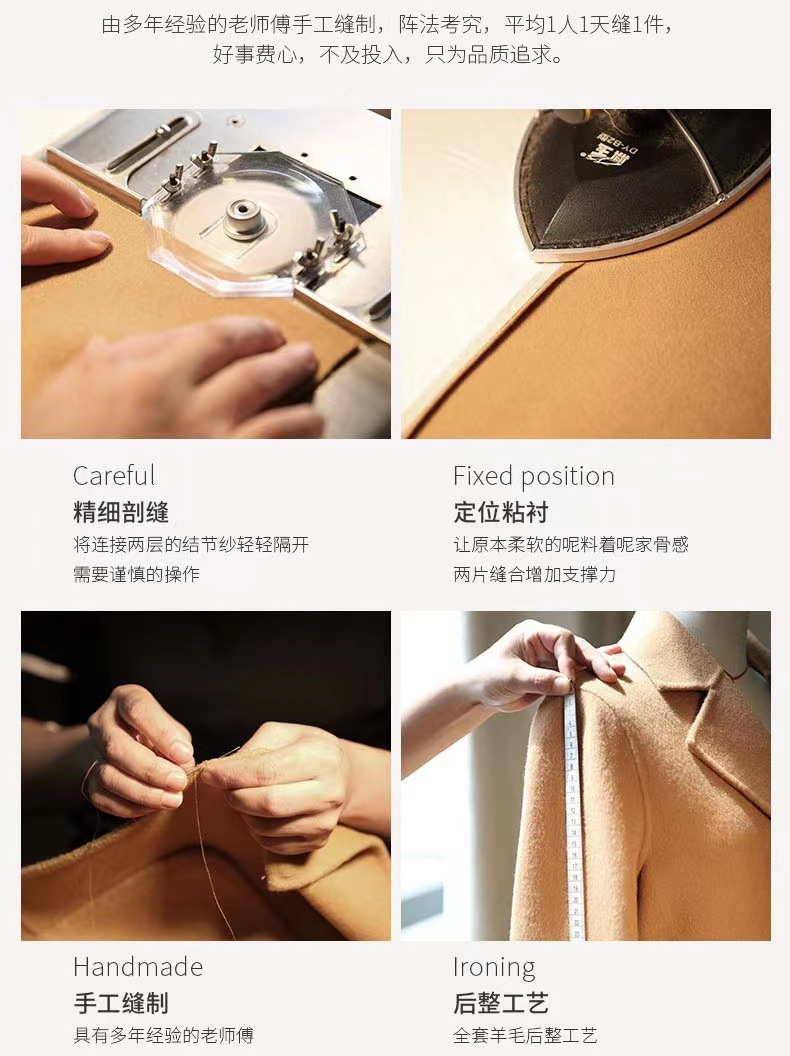 由多年经验的老师傅手工缝制，阵法考究，平均1人1天缝1件，好事费心，不及投入，只为品质追求。

Careful
精细剖缝
将连接两层的结节纱轻轻隔开
需要谨慎的操作

Fixed position
定位粘衬
让原本柔软的呢料着呢家骨感
两片缝合增加支撑力

Handmade
手工缝制
具有多年经验的老师傅

Ironing
后整工艺
全套羊毛后整工艺