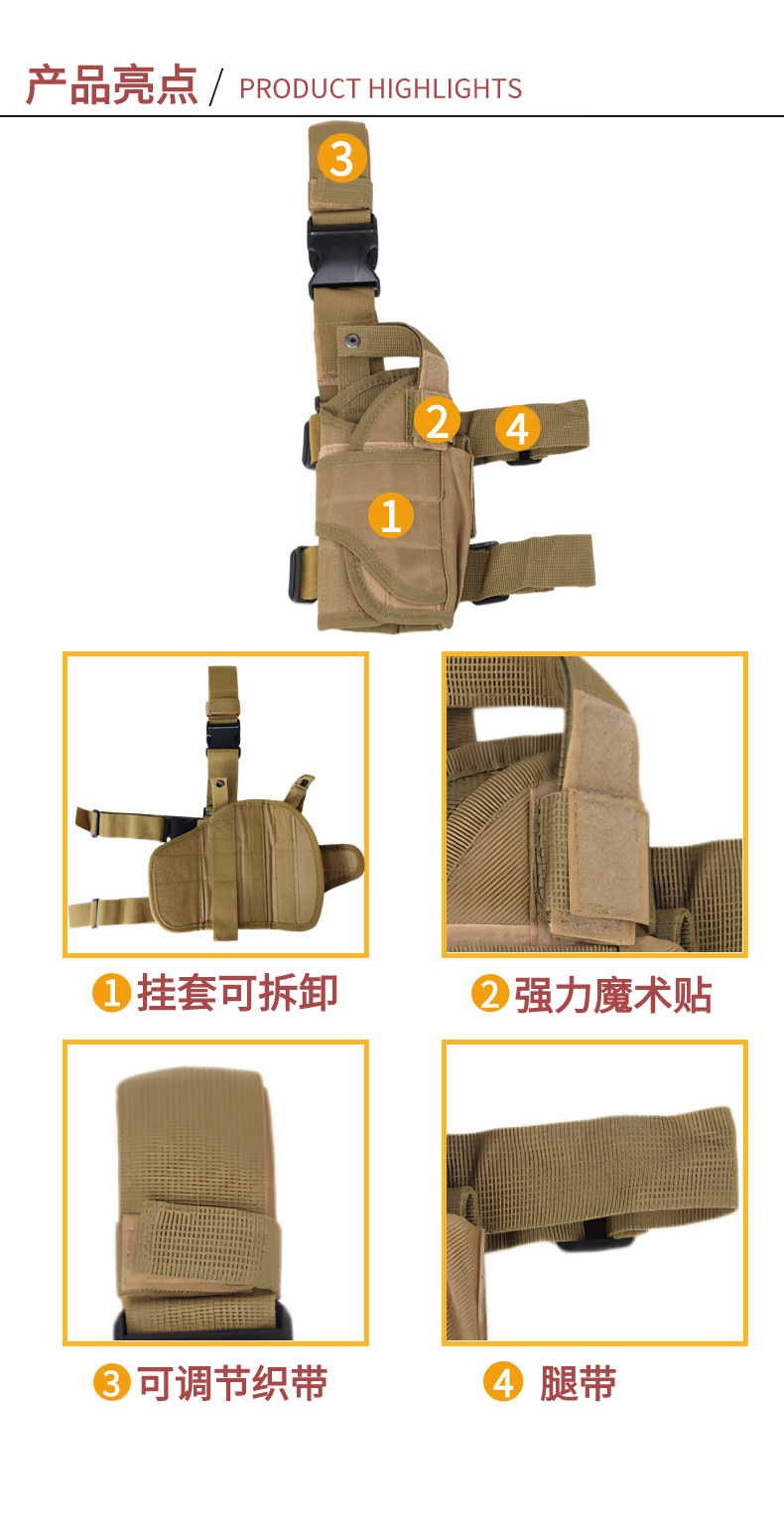 产品亮点 / PRODUCT HIGHLIGHTS

3

2 4

1

1 挂套可拆卸

2 强力魔术贴

3 可调节织带

4 腿带