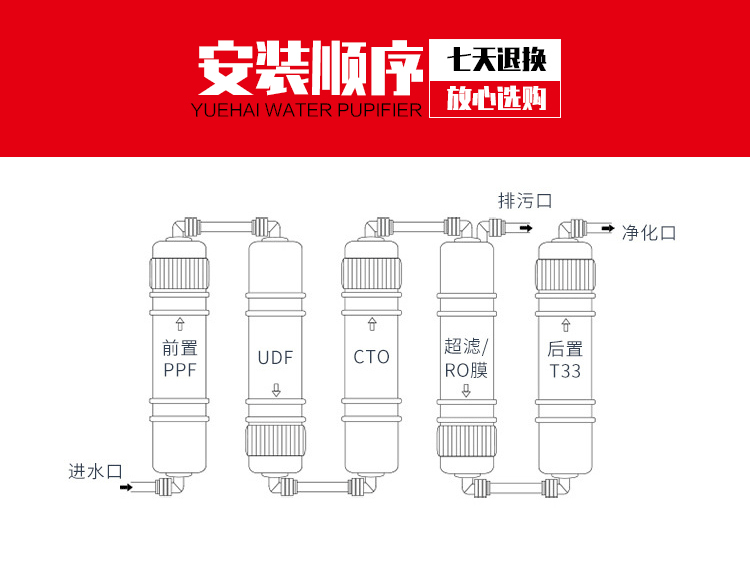 安装顺序
YUEHAI WATER PUPIFIER
七天退换
放心选购

排污口
净化口
前置 PPF
UDF
CTO
超滤/ RO膜
后置 T33
进水口