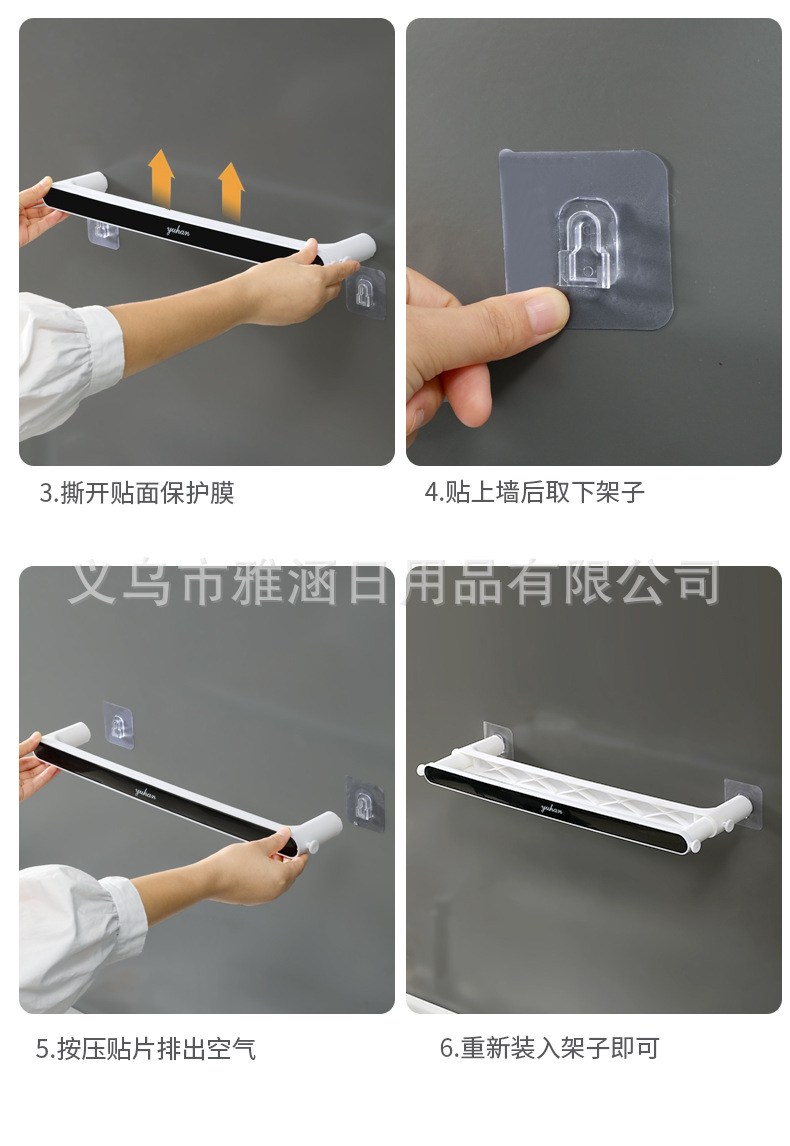 yuhan

3.撕开贴面保护膜

4.贴上墙后取下架子

义乌市雅涵日用品有限公司

yuhan

yuhan

5.按压贴片排出空气

6.重新装入架子即可