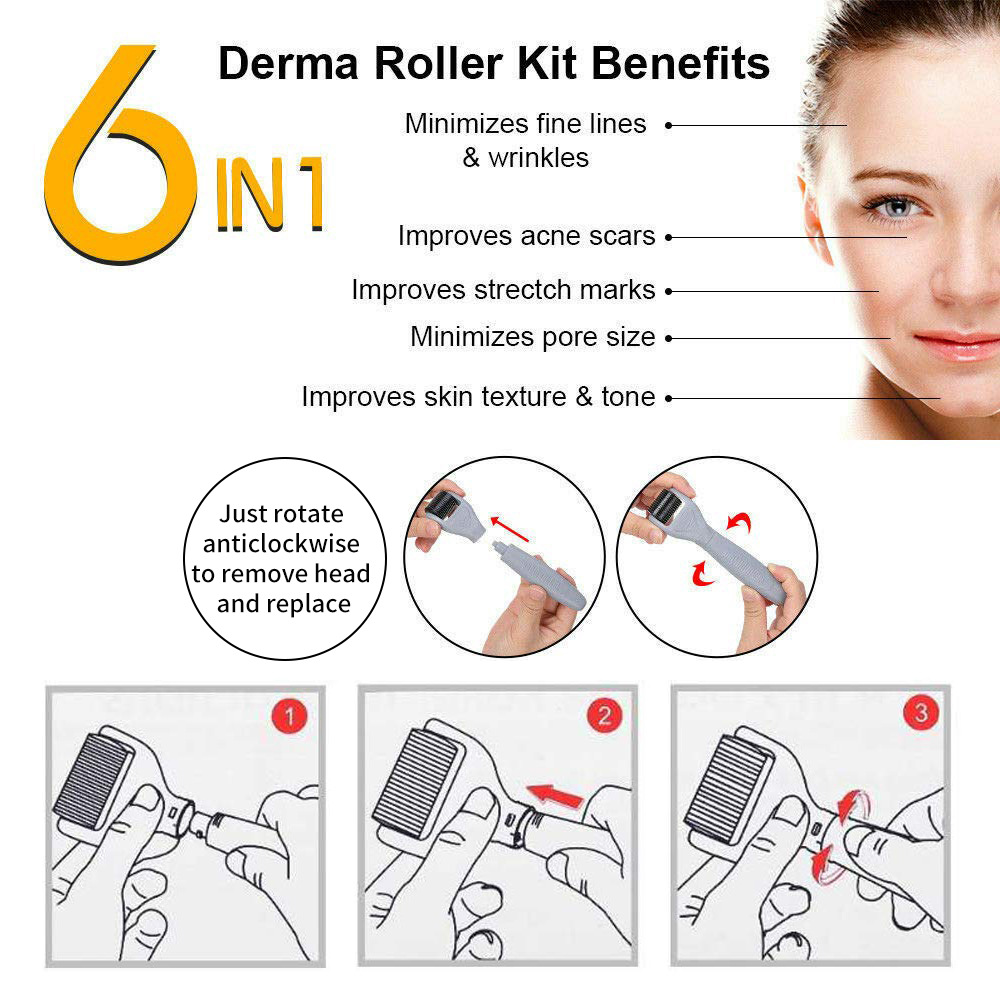 6 IN 1

Derma Roller Kit Benefits

Minimizes fine lines & wrinkles

Improves acne scars

Improves strectch marks

Minimizes pore size

Improves skin texture & tone

Just rotate anticlockwise to remove head and replace

1

2

3