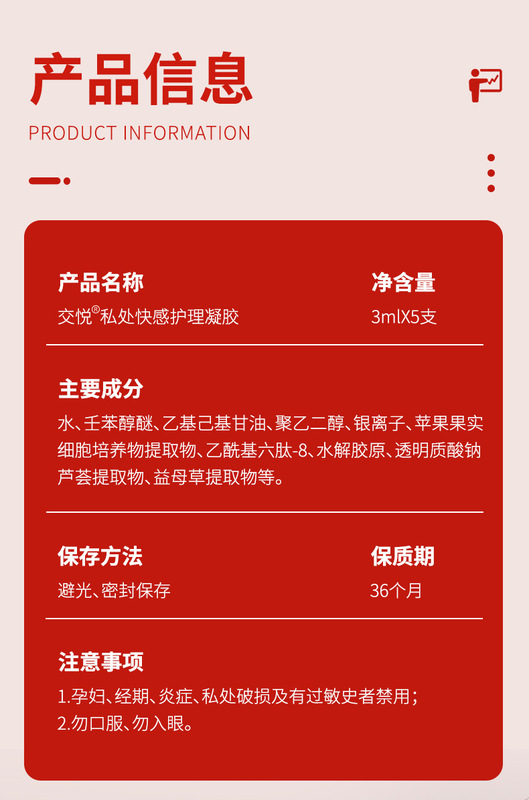 产品信息
PRODUCT INFORMATION

产品名称
交悦®私处快感护理凝胶

净含量
3mlX5支

主要成分
水、壬苯醇醚、乙基己基甘油、聚乙二醇、银离子、苹果果实细胞培养物提取物、乙酰基六肽-8、水解胶原、透明质酸钠芦荟提取物、益母草提取物等。

保存方法
避光、密封保存

保质期
36个月

注意事项
1.孕妇、经期、炎症、私处破损及有过敏史者禁用；
2.勿口服、勿入眼。