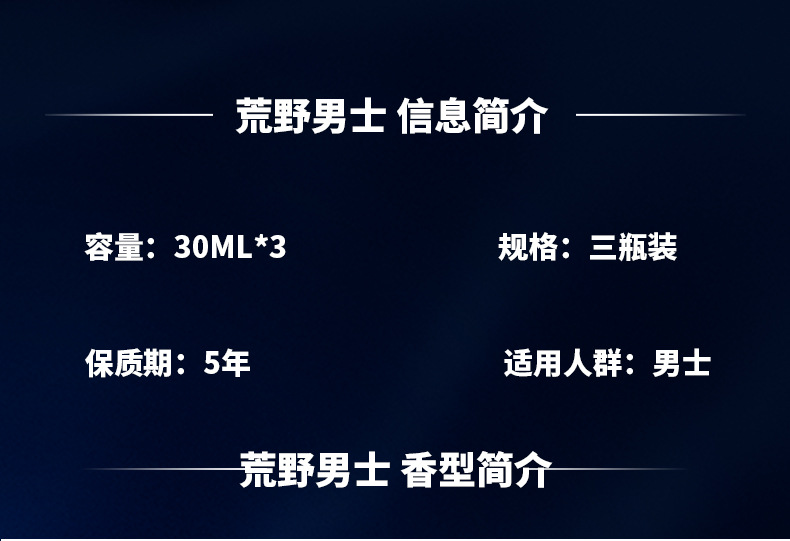 荒野男士 信息简介

容量：30ML*3

规格：三瓶装

保质期：5年

适用人群：男士

荒野男士 香型简介