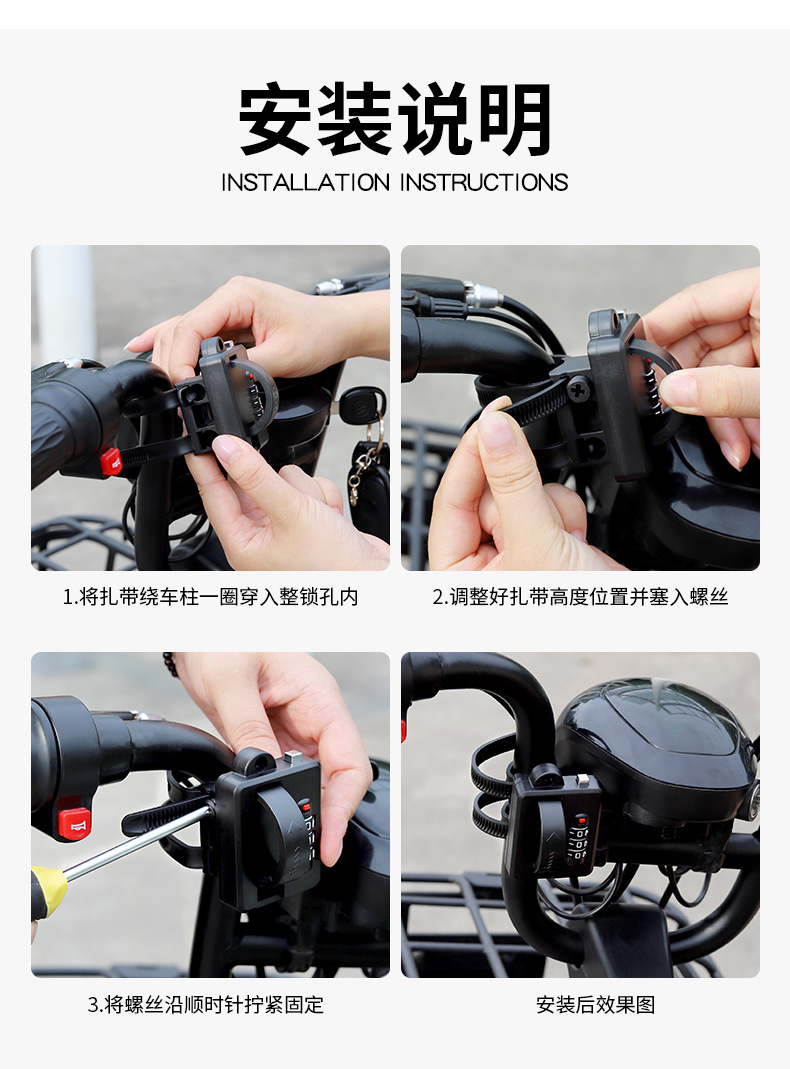 安装说明

INSTALLATION INSTRUCTIONS

1.将扎带绕车柱一圈穿入整锁孔内

2.调整好扎带高度位置并塞入螺丝

3.将螺丝沿顺时针拧紧固定

安装后效果图