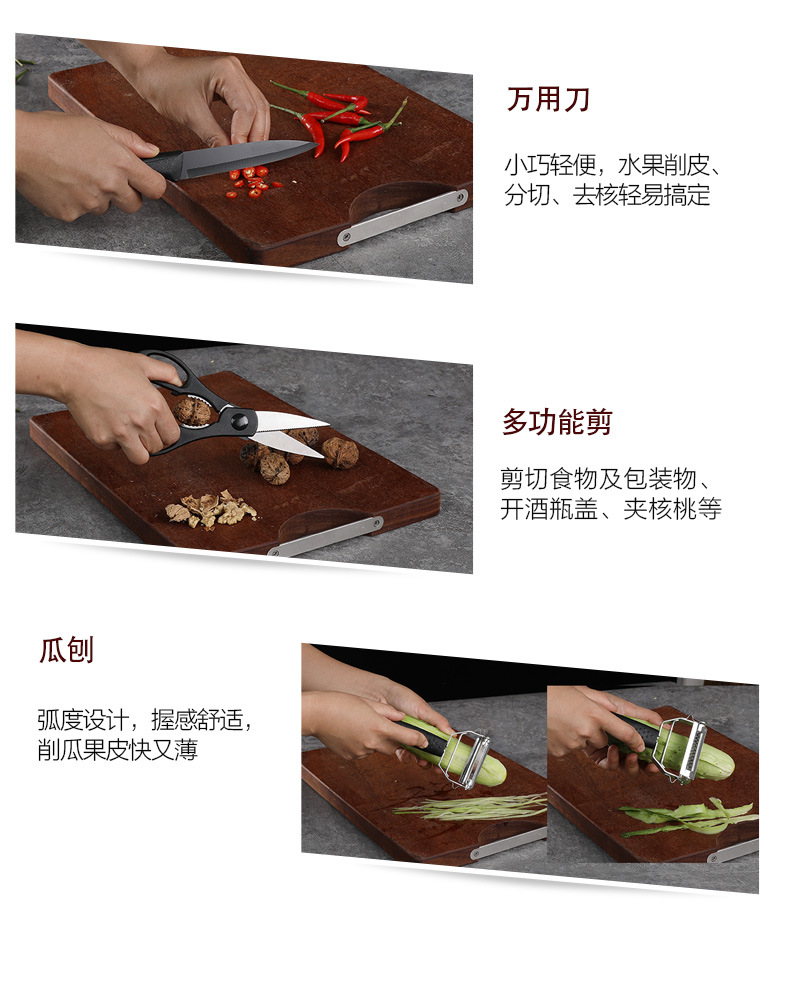 万用刀

小巧轻便，水果削皮、分切、去核轻易搞定

多功能剪

剪切食物及包装物、开酒瓶盖、夹核桃等

瓜刨

弧度设计，握感舒适，削瓜果皮快又薄