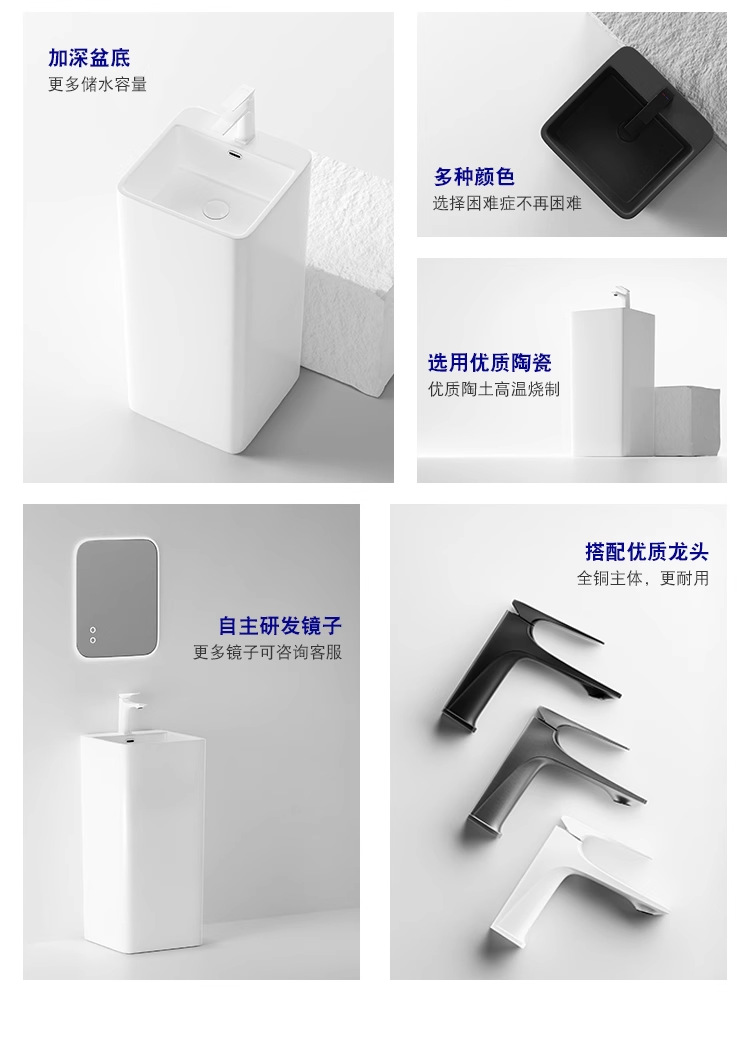 加深盆底
更多储水容量

多种颜色
选择困难症不再困难

选用优质陶瓷
优质陶土高温烧制

自主研发镜子
更多镜子可咨询客服

搭配优质龙头
全铜主体，更耐用