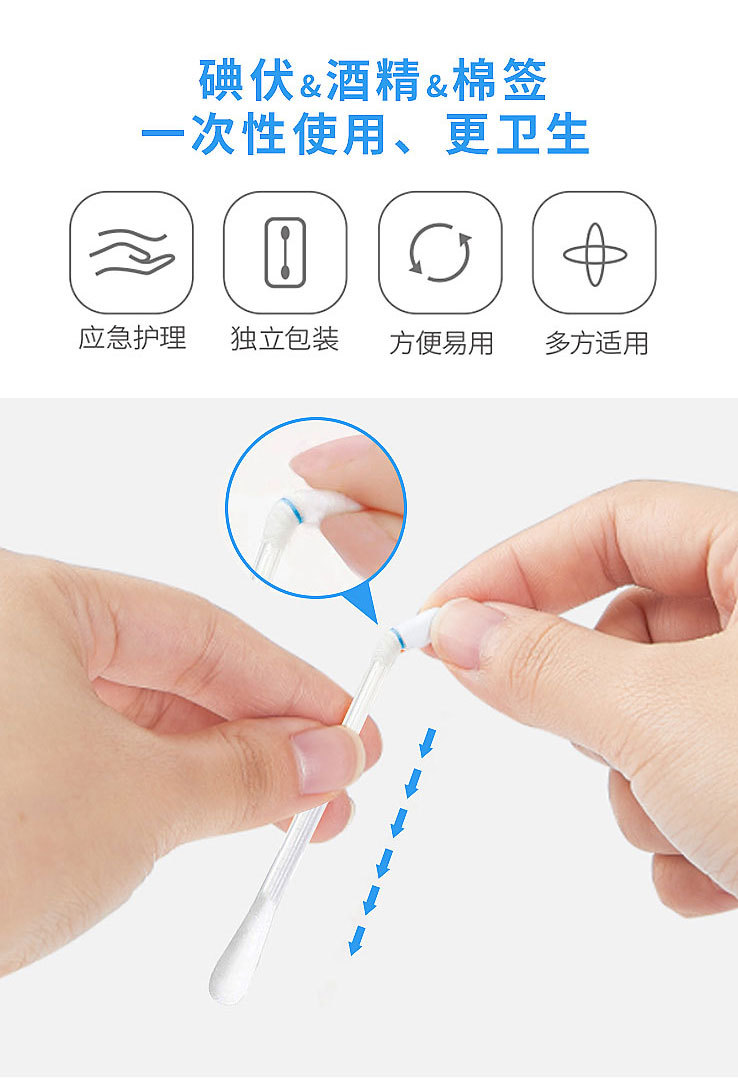 碘伏&酒精&棉签
一次性使用、更卫生

应急护理
独立包装
方便易用
多方适用