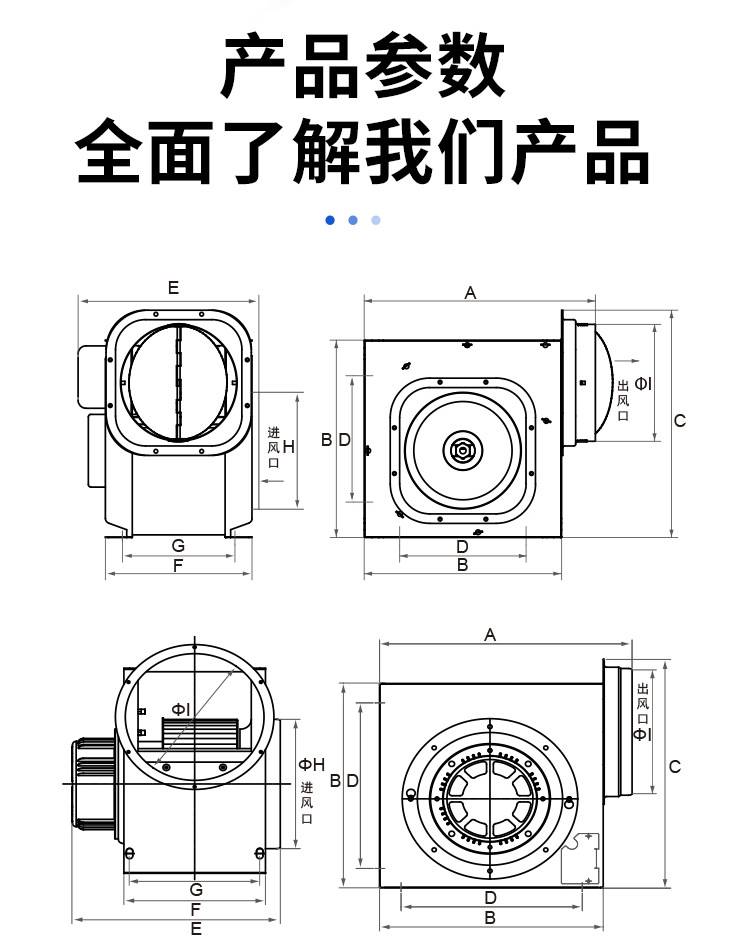 产品参数
全面了解我们产品

E
进风口
H
G
F

A
B D
出风口
ΦI
C
D
B

ΦI
ΦH
进风口
G
F
E

A
B D
出风口
ΦI
C
D
B