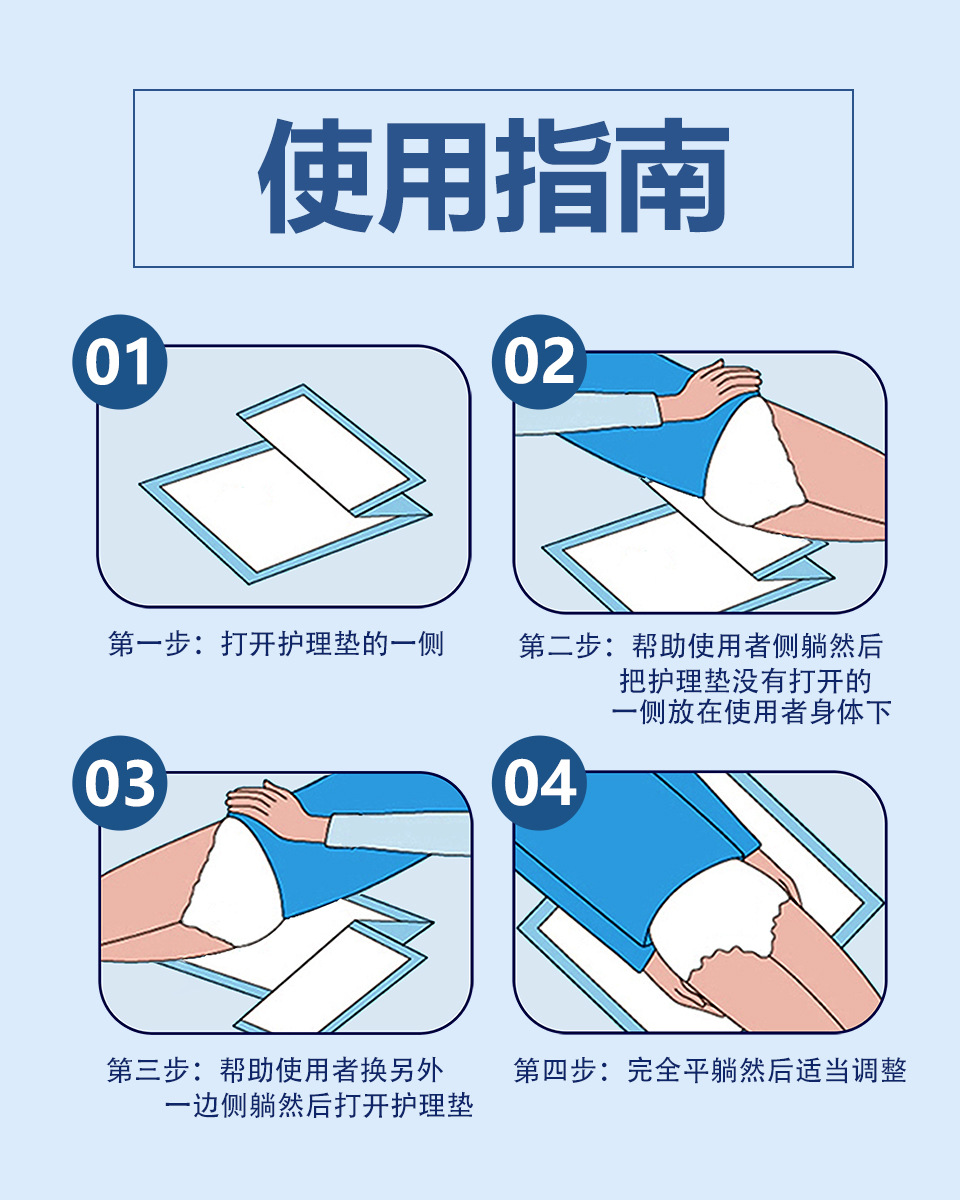 使用指南

01

第一步：打开护理垫的一侧

02

第二步：帮助使用者侧躺然后把护理垫没有打开的一侧放在使用者身体下

03

第三步：帮助使用者换另外一边侧躺然后打开护理垫

04

第四步：完全平躺然后适当调整