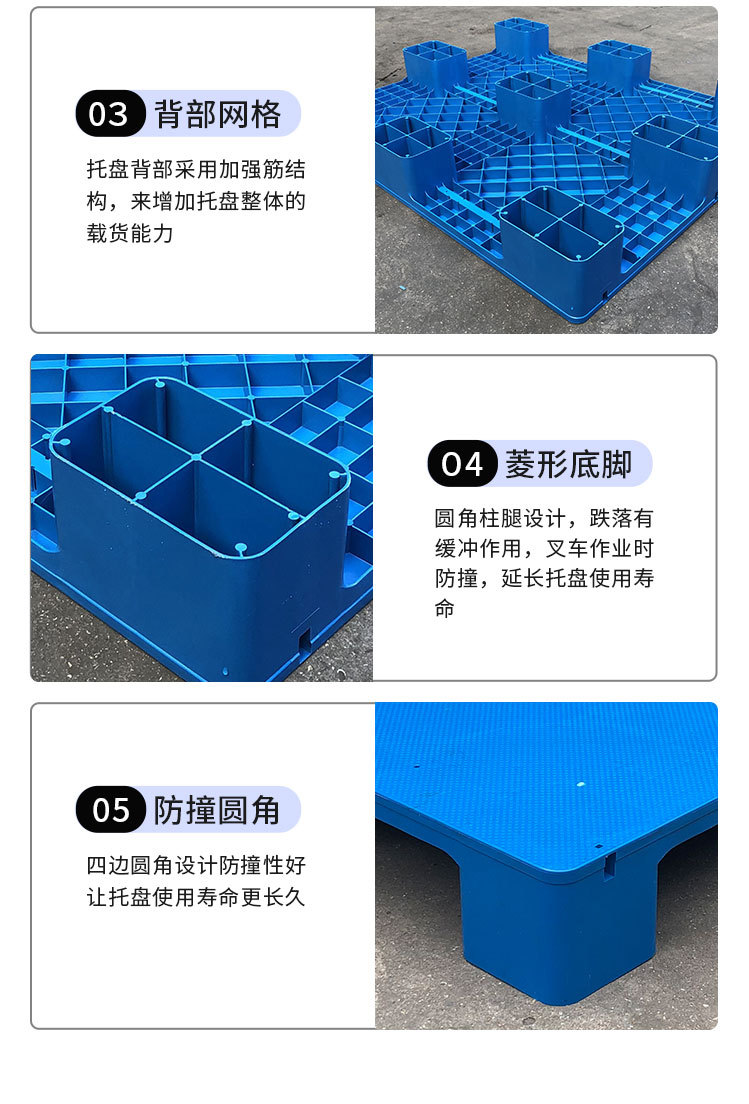 03 背部网格

托盘背部采用加强筋结构，来增加托盘整体的载货能力

04 菱形底脚

圆角柱腿设计，跌落有缓冲作用，叉车作业时防撞，延长托盘使用寿命

05 防撞圆角

四边圆角设计防撞性好让托盘使用寿命更长久