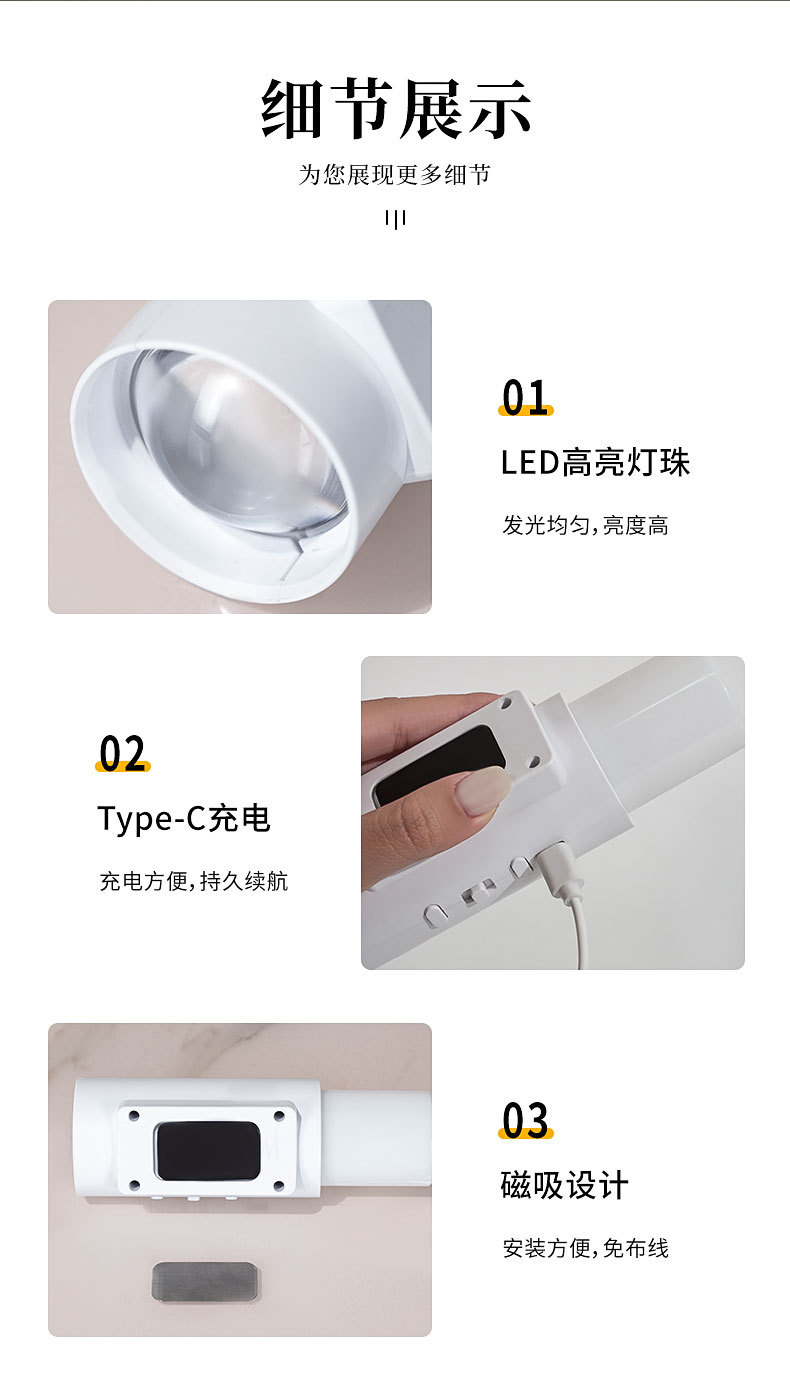 细节展示

为您展现更多细节

01

LED高亮灯珠

发光均匀，亮度高

02

Type-C充电

充电方便，持久续航

03

磁吸设计

安装方便，免布线