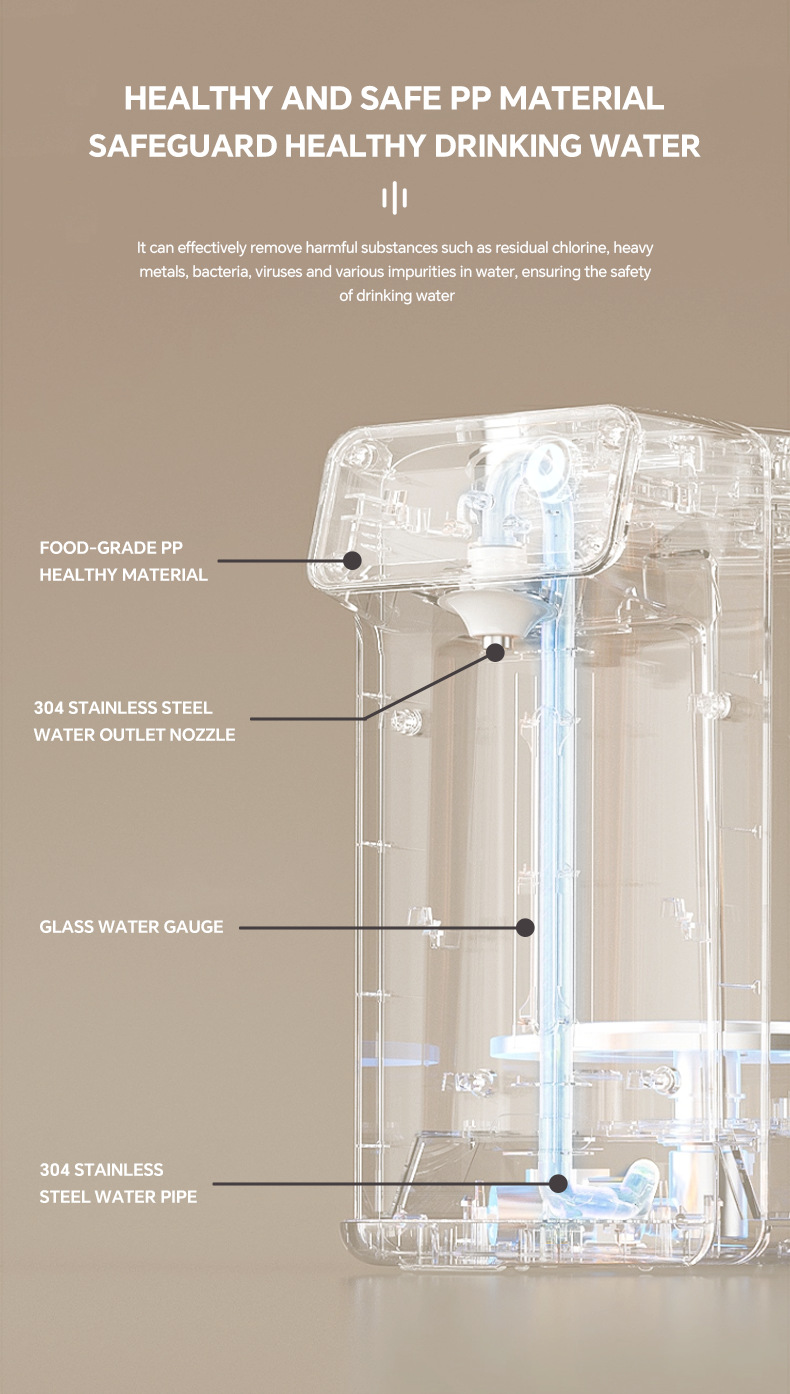 HEALTHY AND SAFE PP MATERIAL
SAFEGUARD HEALTHY DRINKING WATER

It can effectively remove harmful substances such as residual chlorine, heavy metals, bacteria, viruses and various impurities in water, ensuring the safety of drinking water

FOOD-GRADE PP HEALTHY MATERIAL

304 STAINLESS STEEL WATER OUTLET NOZZLE

GLASS WATER GAUGE

304 STAINLESS STEEL WATER PIPE