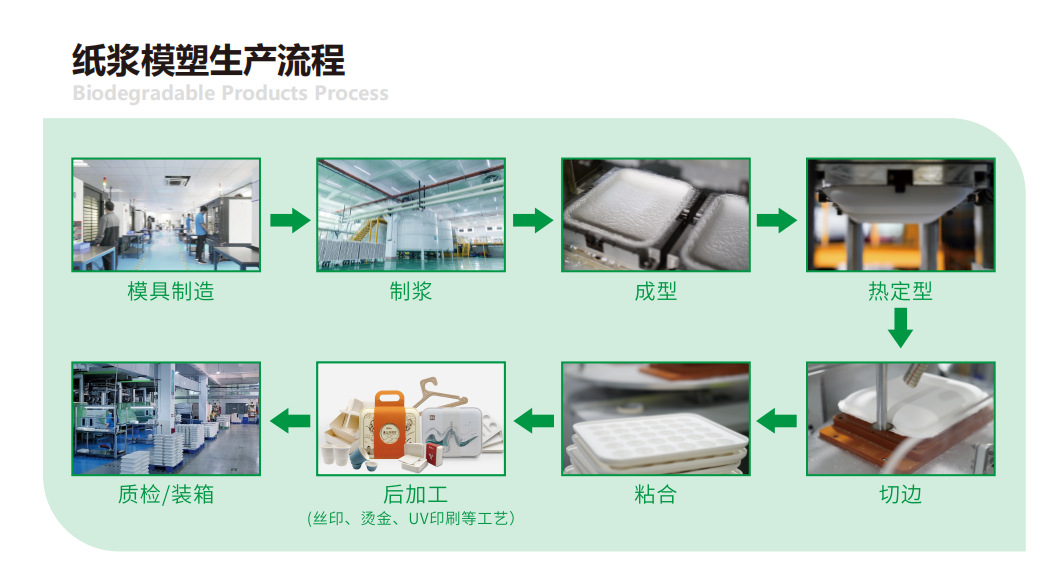 纸浆模塑生产流程
Biodegradable Products Process

模具制造

制浆

成型

热定型

切边

粘合

后加工
(丝印、烫金、UV印刷等工艺)

质检/装箱