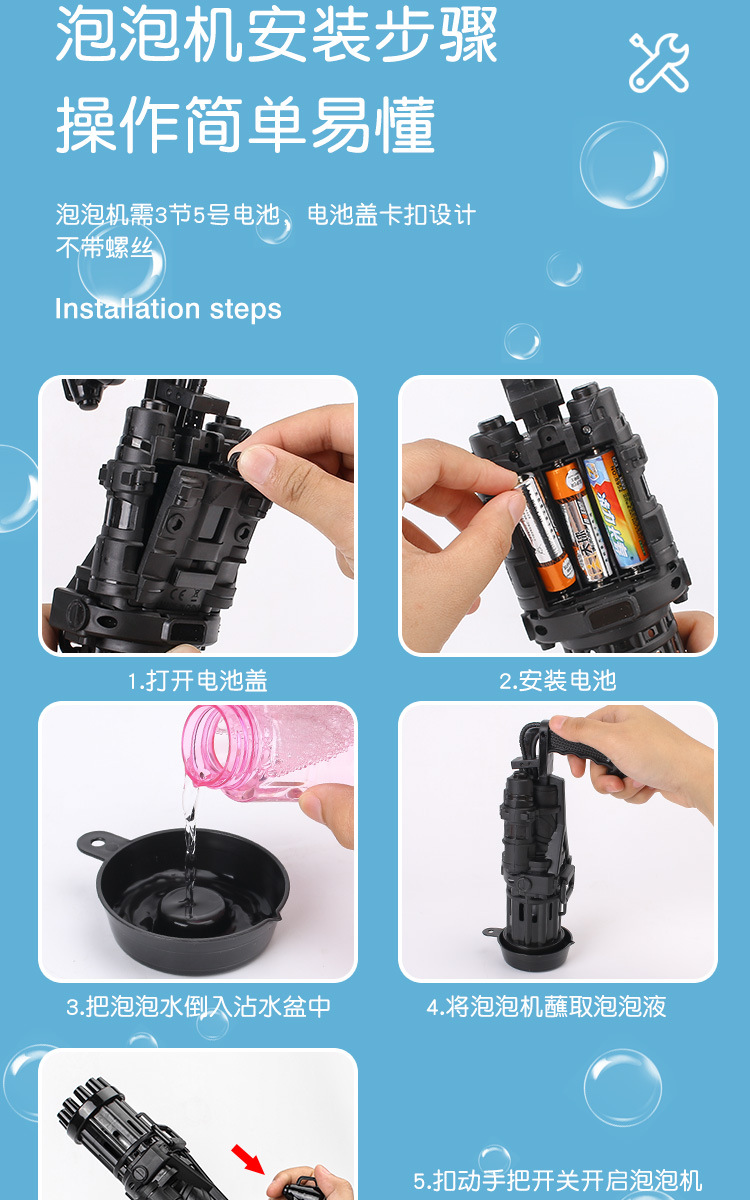 泡泡机安装步骤
操作简单易懂

泡泡机需3节5号电池，电池盖卡扣设计
不带螺丝

Installation steps

1.打开电池盖

2.安装电池

3.把泡泡水倒入沾水盆中

4.将泡泡机蘸取泡泡液

5.扣动手把开关开启泡泡机