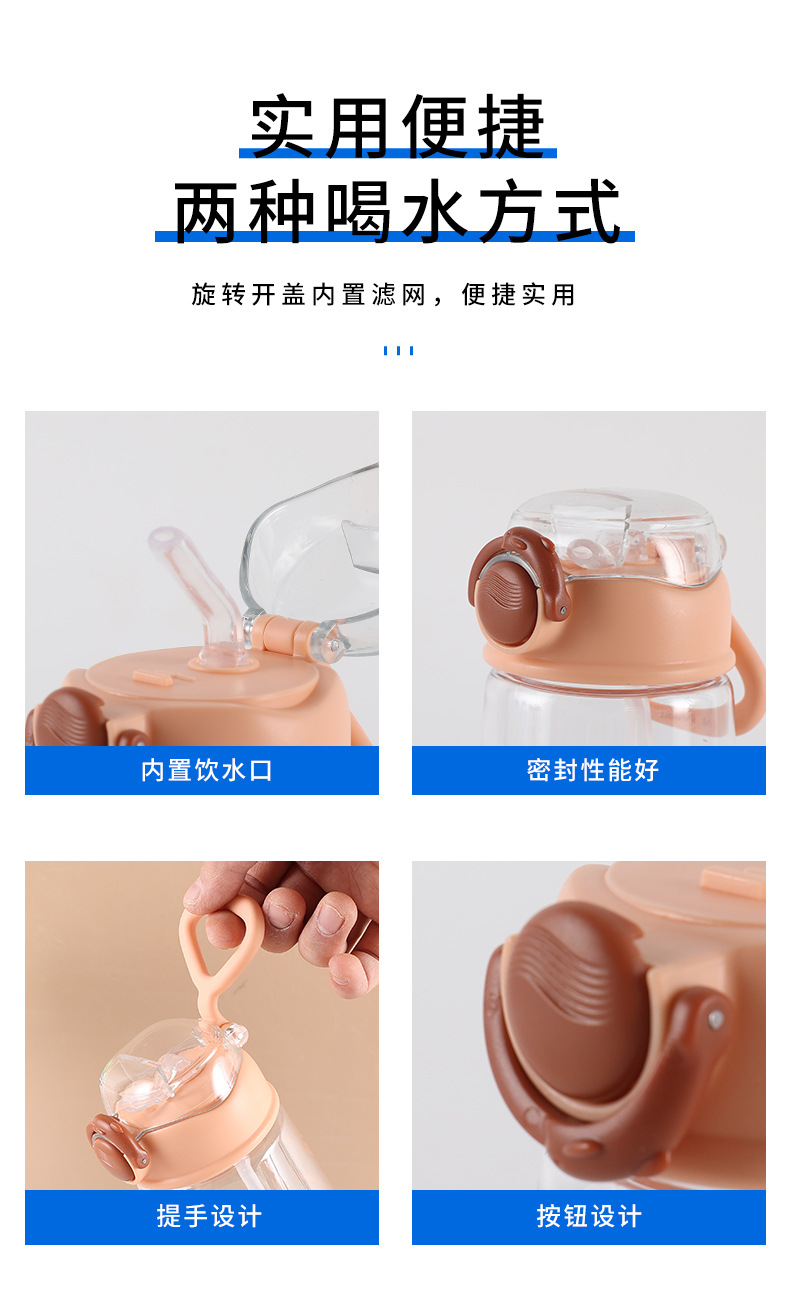 实用便捷
两种喝水方式

旋转开盖内置滤网，便捷实用

内置饮水口

密封性能好

提手设计

按钮设计