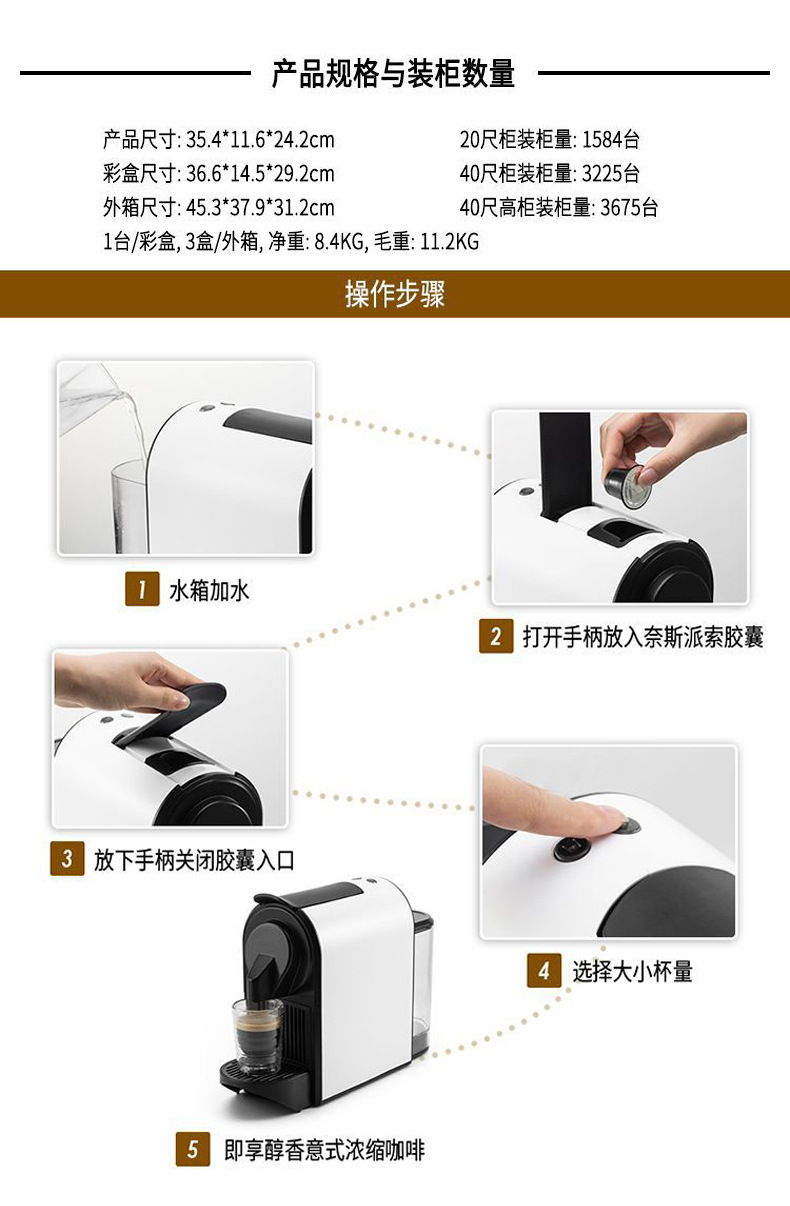 产品规格与装柜数量

产品尺寸: 35.4*11.6*24.2cm
彩盒尺寸: 36.6*14.5*29.2cm
外箱尺寸: 45.3*37.9*31.2cm
1台/彩盒, 3盒/外箱, 净重: 8.4KG, 毛重: 11.2KG

20尺柜装柜量: 1584台
40尺柜装柜量: 3225台
40尺高柜装柜量: 3675台

操作步骤

1 水箱加水

2 打开手柄放入奈斯派索胶囊

3 放下手柄关闭胶囊入口

4 选择大小杯量

5 即享醇香意式浓缩咖啡