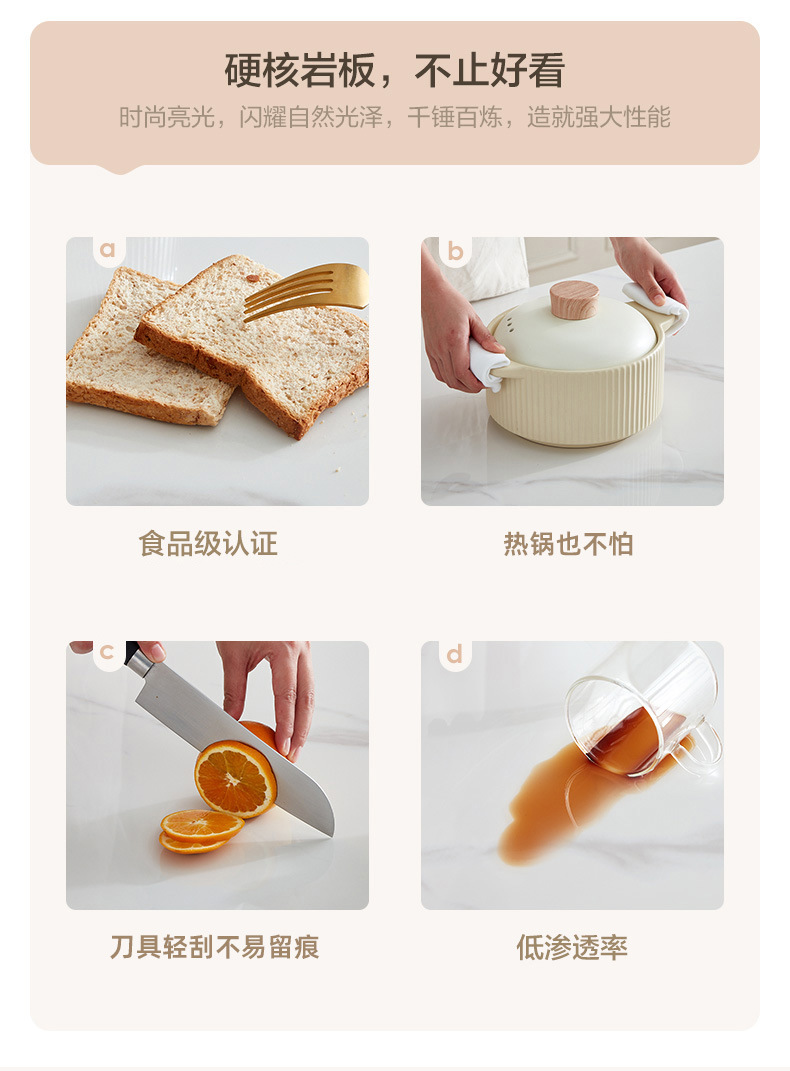 硬核岩板，不止好看

时尚亮光，闪耀自然光泽，千锤百炼，造就强大性能

a

食品级认证

b

热锅也不怕

c

刀具轻刮不易留痕

d

低渗透率