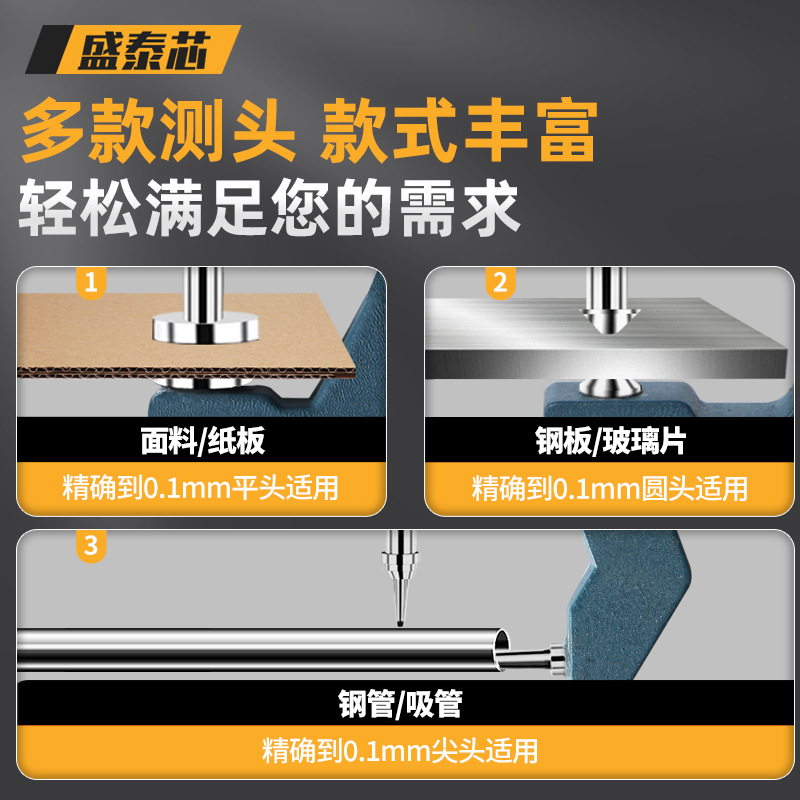 盛泰芯

多款测头 款式丰富
轻松满足您的需求

1
面料/纸板
精确到0.1mm平头适用

2
钢板/玻璃片
精确到0.1mm圆头适用

3
钢管/吸管
精确到0.1mm尖头适用