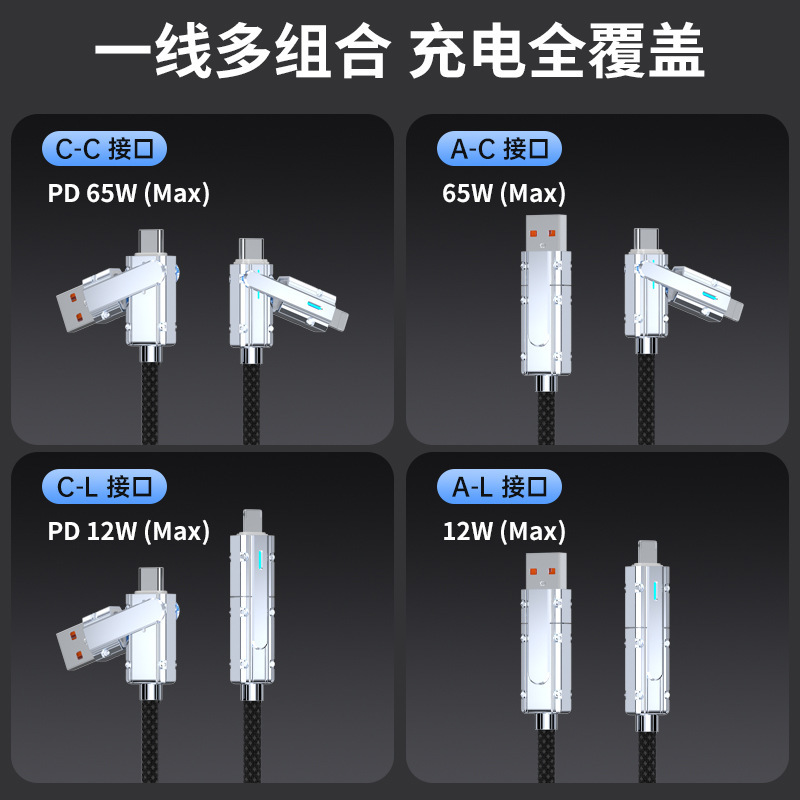 一线多组合 充电全覆盖

C-C 接口
PD 65W (Max)

A-C 接口
65W (Max)

C-L 接口
PD 12W (Max)

A-L 接口
12W (Max)