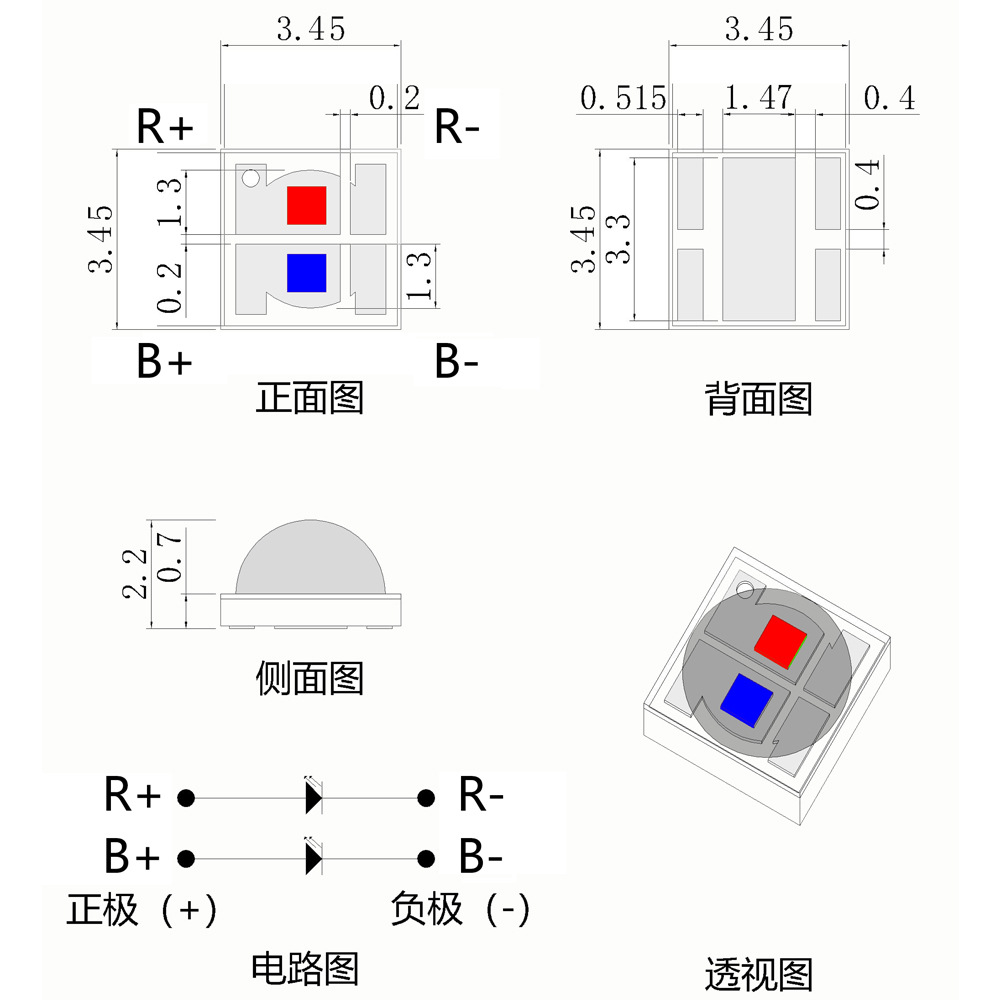 3.45
0.2
R+
R-
3.45
1.3
0.2
1.3
B+
B-
正面图

3.45
0.515
1.47
0.4
3.45
3.3
0.4
背面图

2.2
0.7
侧面图

R+
R-
B+
B-
正极（+）
负极（-）
电路图

透视图