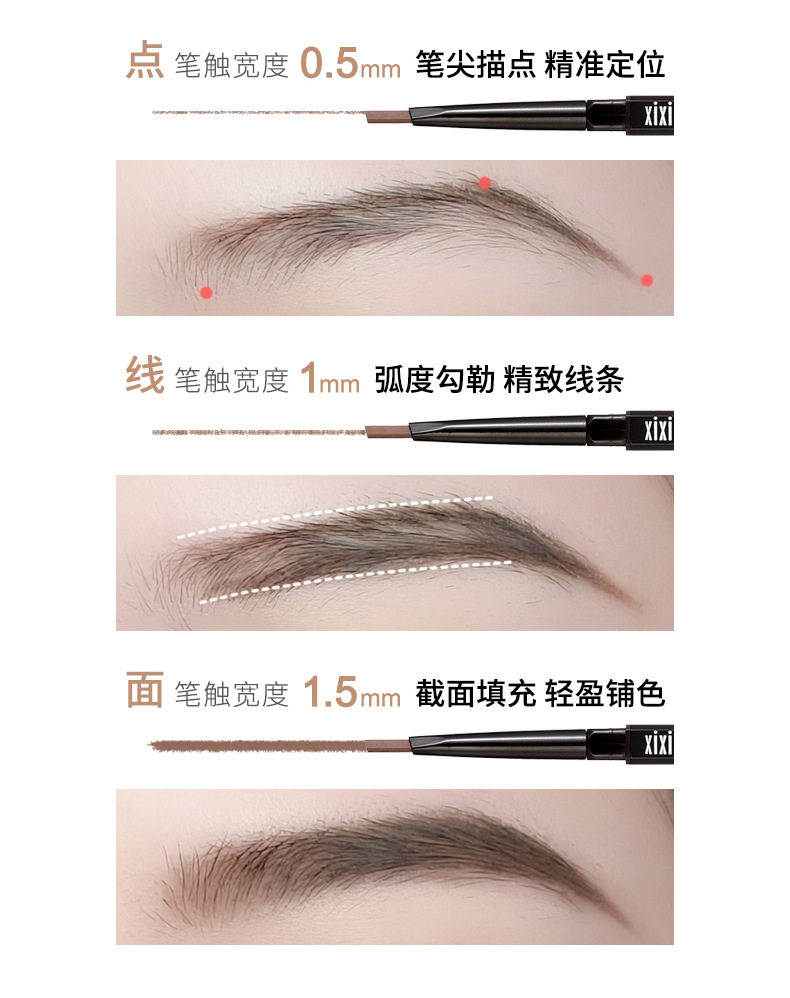 点 笔触宽度 0.5mm 笔尖描点 精准定位

xixi

线 笔触宽度 1mm 弧度勾勒 精致线条

xixi

面 笔触宽度 1.5mm 截面填充 轻盈铺色

xixi