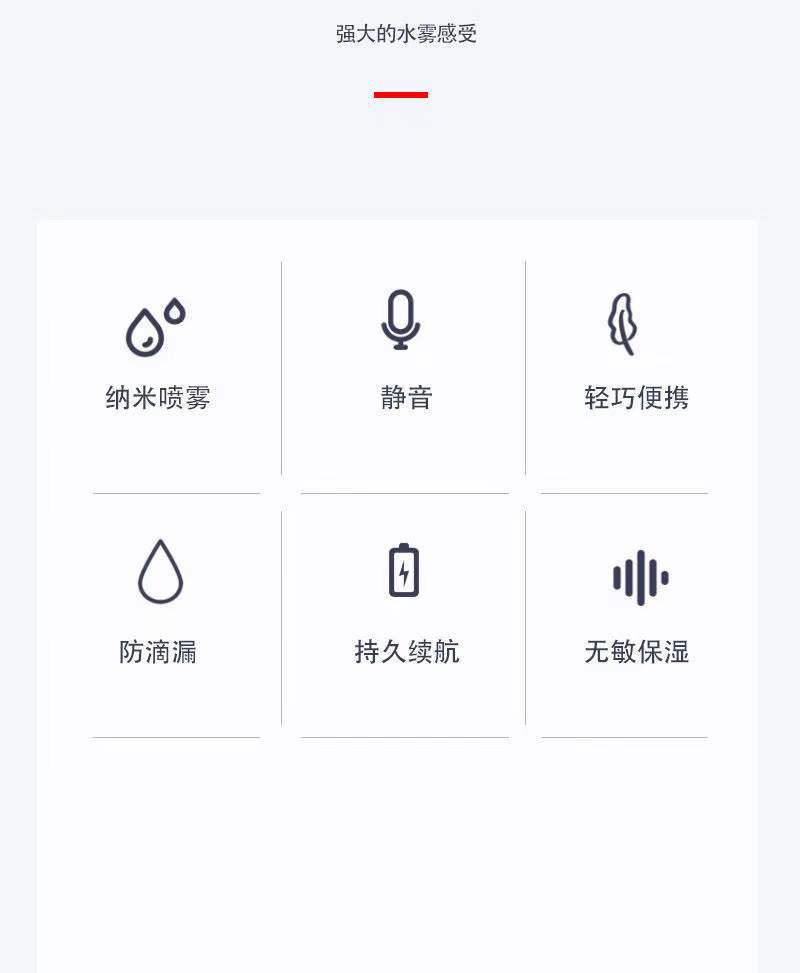 强大的水雾感受

纳米喷雾

静音

轻巧便携

防滴漏

持久续航

无敏保湿