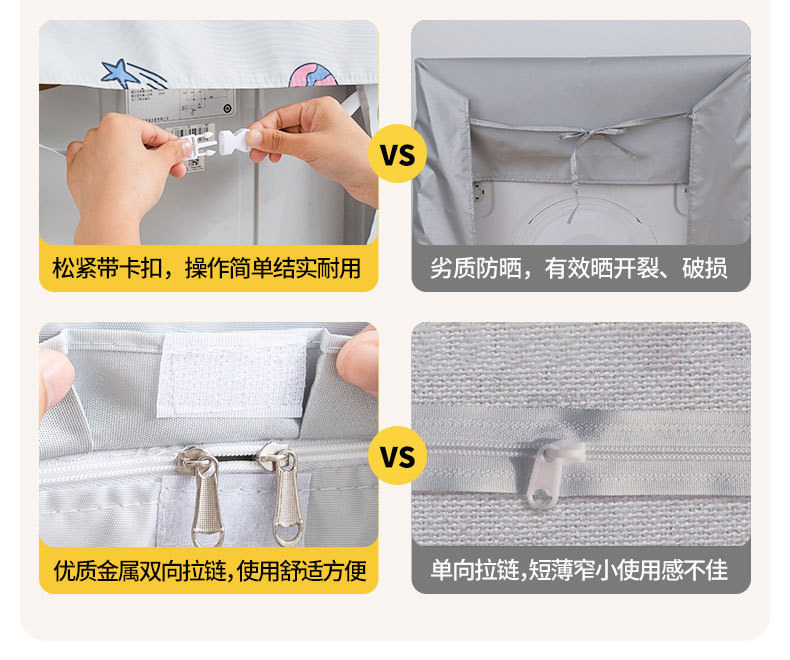 松紧带卡扣，操作简单结实耐用

VS

劣质防晒，有效晒开裂、破损

优质金属双向拉链,使用舒适方便

VS

单向拉链,短薄窄小使用感不佳