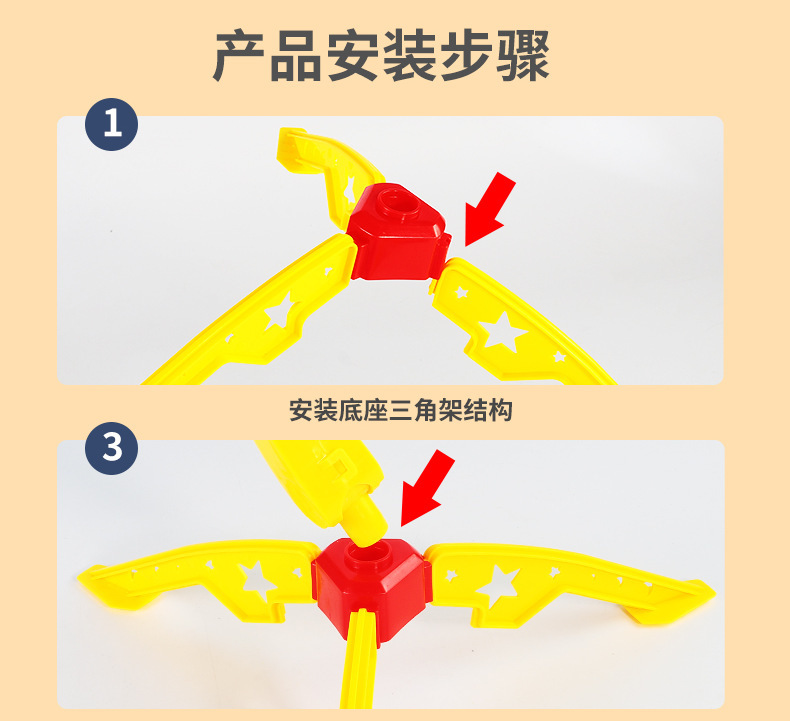 产品安装步骤

1

安装底座三角架结构

3