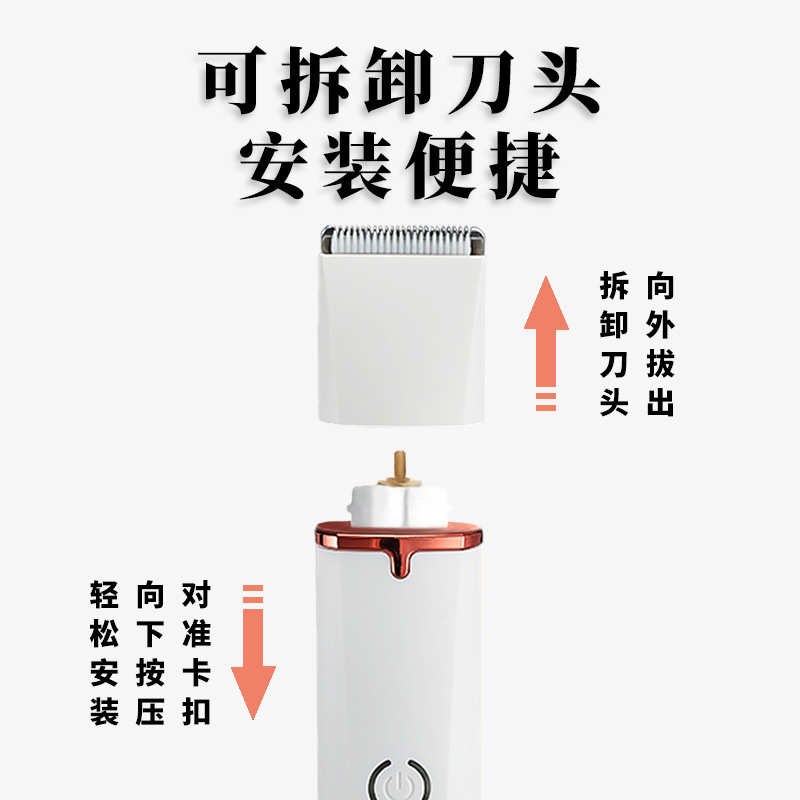 可拆卸刀头
安装便捷

向外拔出

拆卸刀头

对准卡扣

向下按压

轻松安装