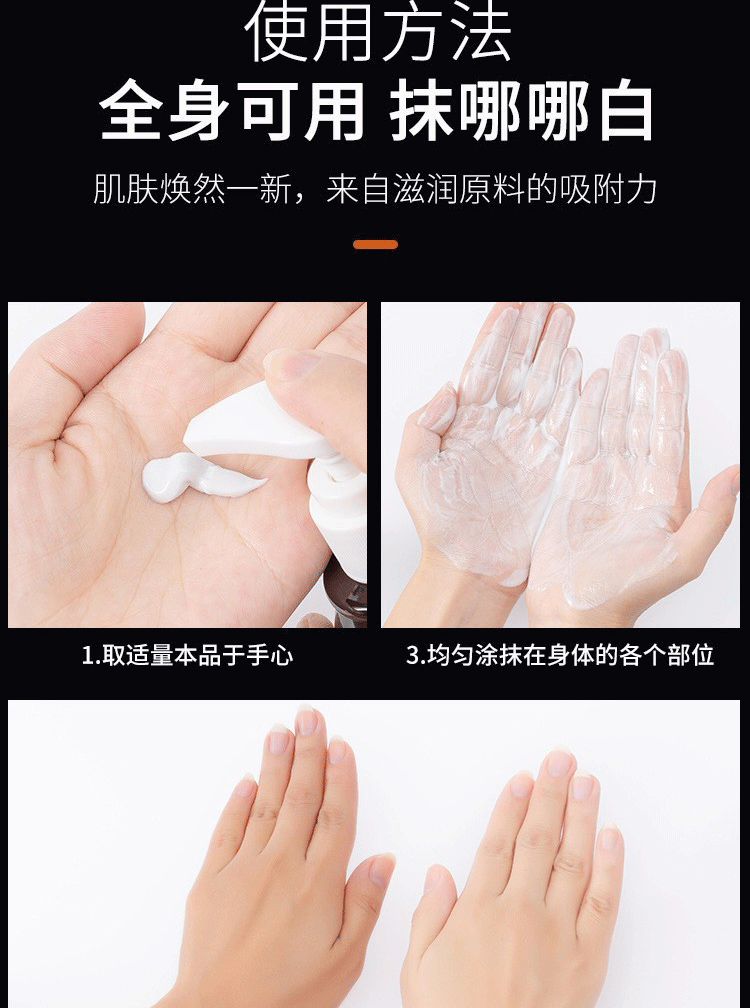 使用方法

全身可用 抹哪哪白

肌肤焕然一新，来自滋润原料的吸附力

1.取适量本品于手心

3.均匀涂抹在身体的各个部位