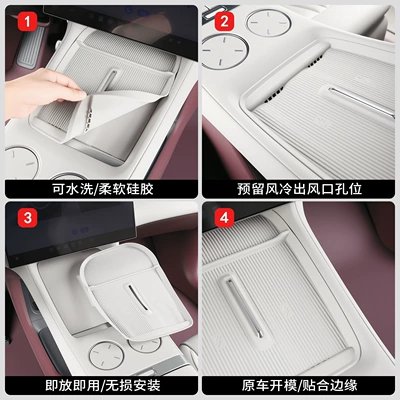 1

可水洗/柔软硅胶

2

预留风冷出风口孔位

3

即放即用/无损安装

4

原车开模/贴合边缘