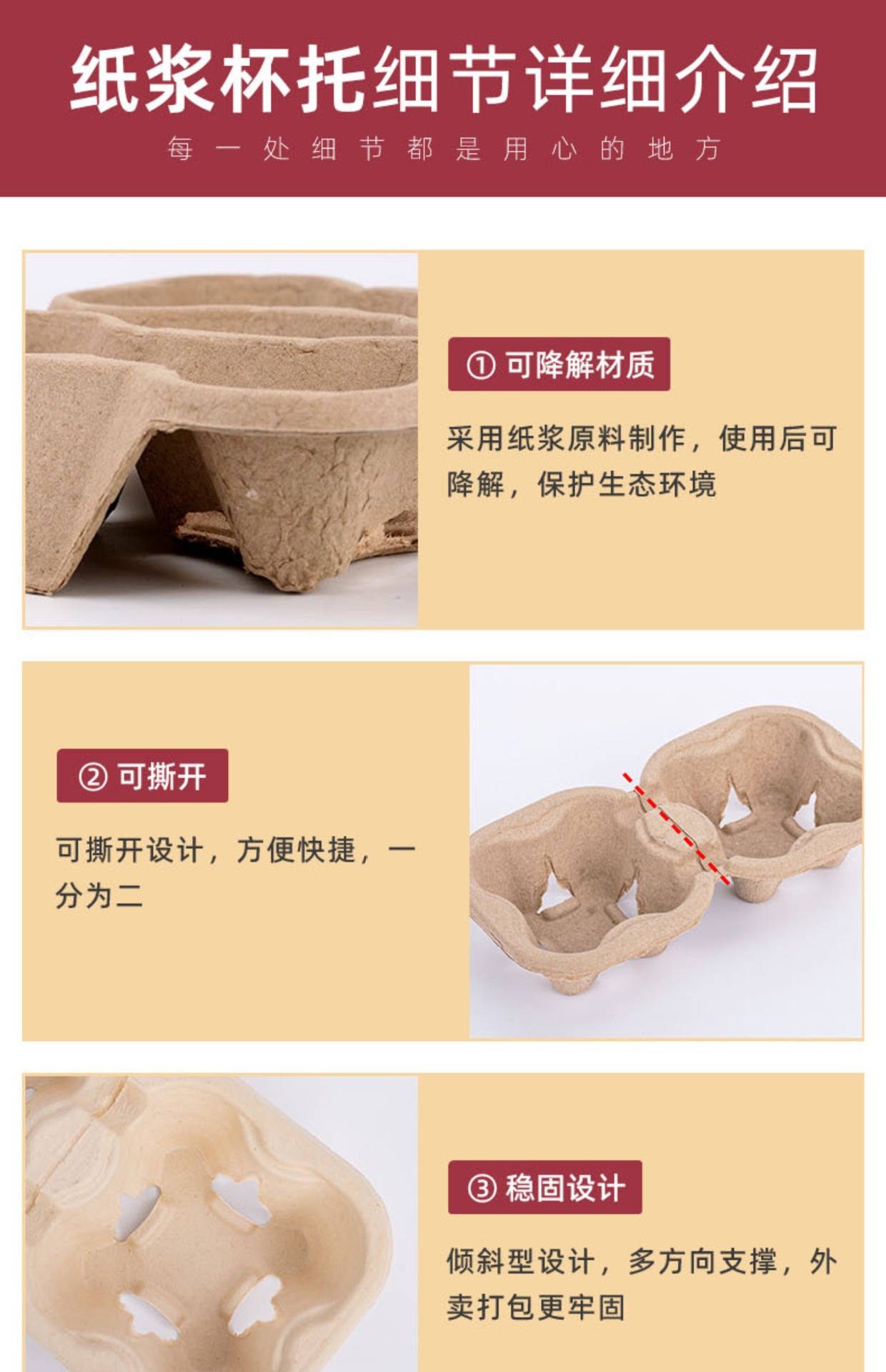 纸浆杯托细节详细介绍

每一处细节都是用心的地方

① 可降解材质

采用纸浆原料制作，使用后可降解，保护生态环境

② 可撕开

可撕开设计，方便快捷，一分为二

③ 稳固设计

倾斜型设计，多方向支撑，外卖打包更牢固