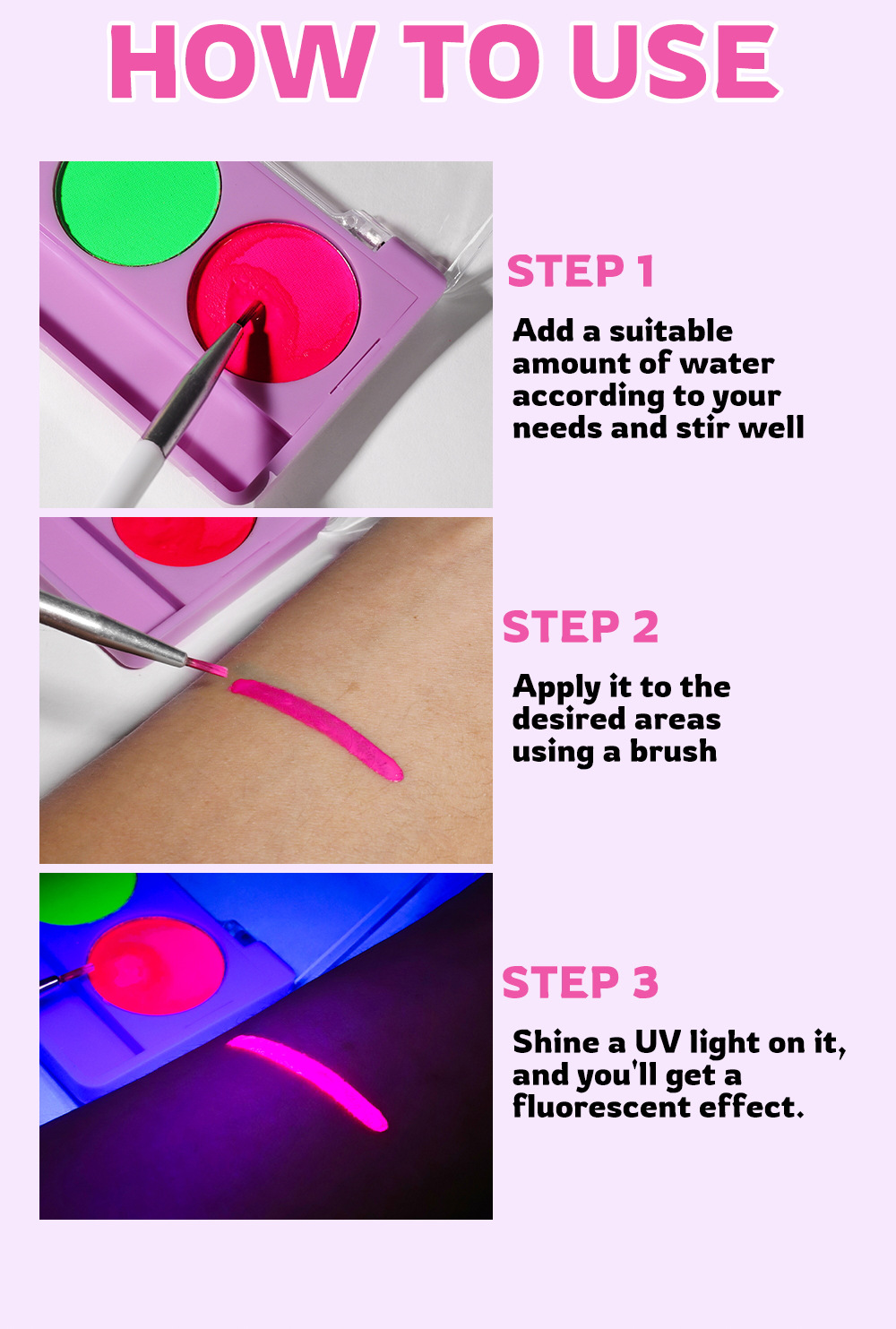 HOW TO USE

STEP 1

Add a suitable amount of water according to your needs and stir well

STEP 2

Apply it to the desired areas using a brush

STEP 3

Shine a UV light on it, and you'll get a fluorescent effect.