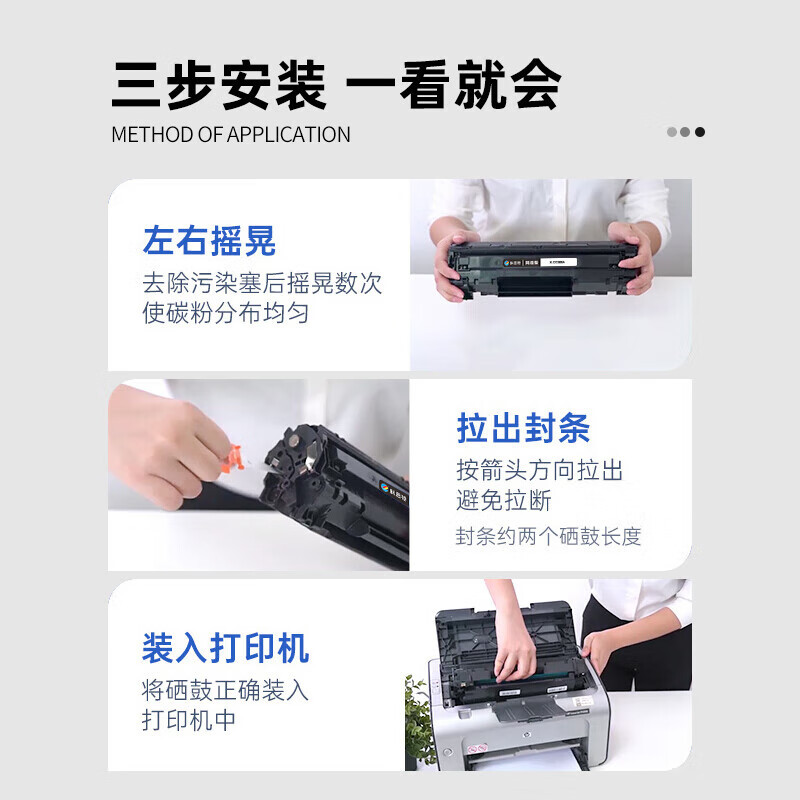 三步安装 一看就会
METHOD OF APPLICATION

左右摇晃
去除污染塞后摇晃数次
使碳粉分布均匀

拉出封条
按箭头方向拉出
避免拉断
封条约两个硒鼓长度

装入打印机
将硒鼓正确装入
打印机中