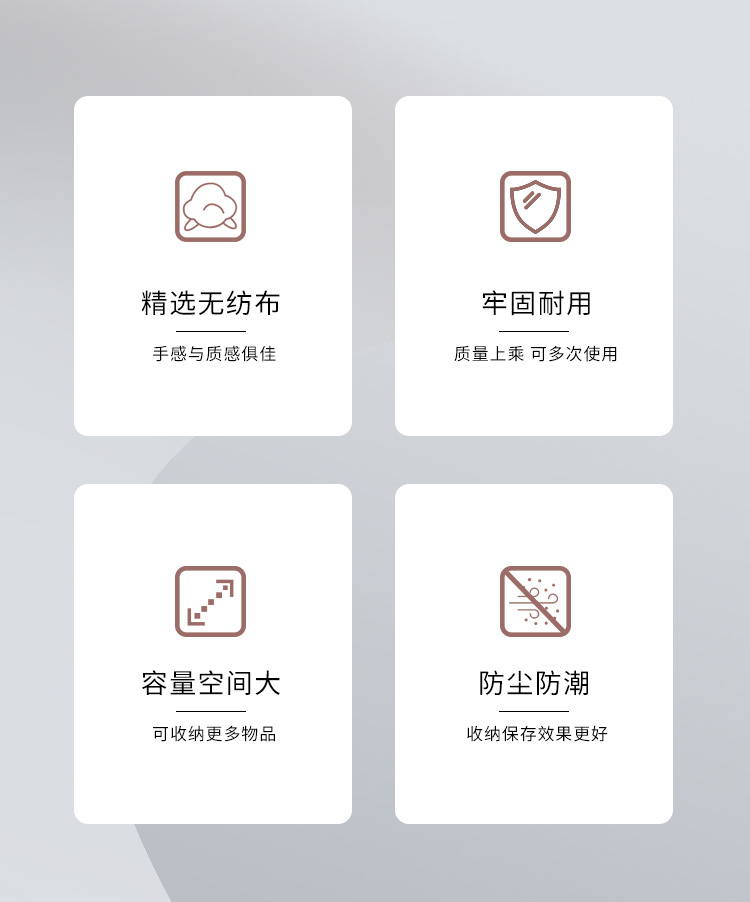 精选无纺布

手感与质感俱佳

牢固耐用

质量上乘 可多次使用

容量空间大

可收纳更多物品

防尘防潮

收纳保存效果更好