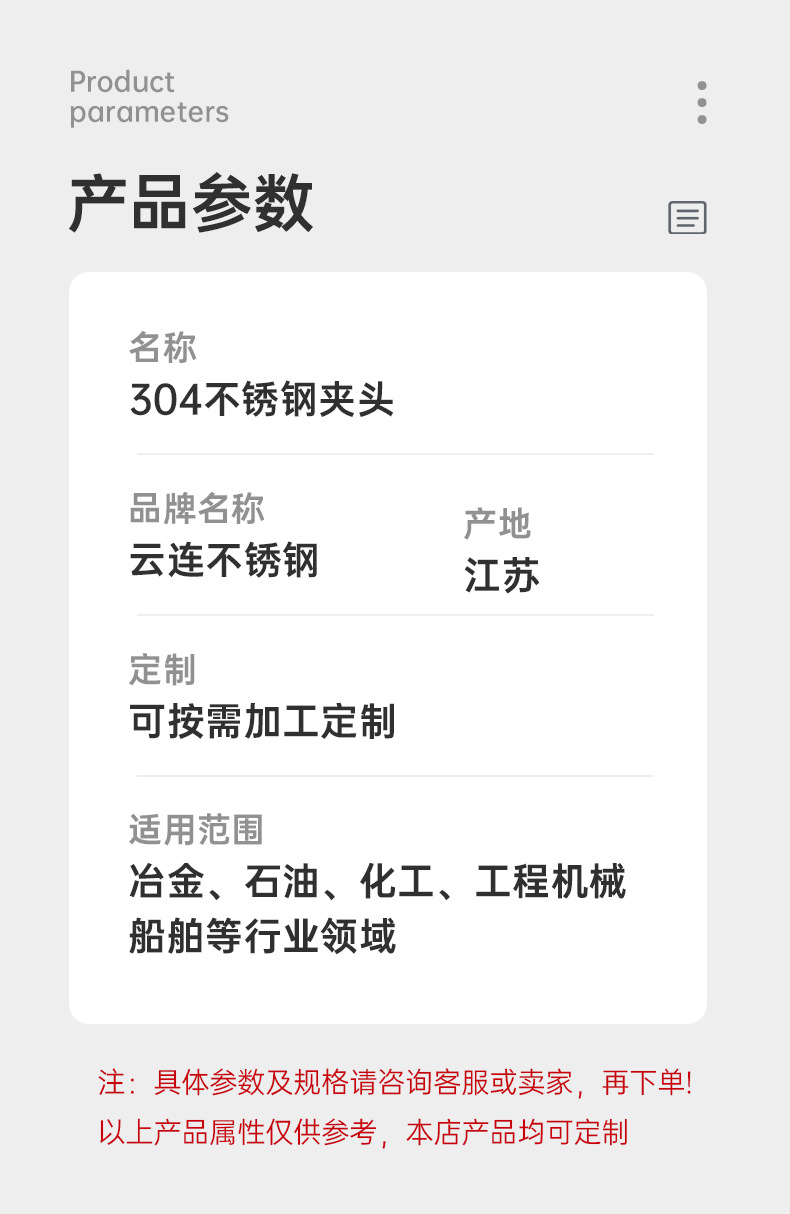 Product
parameters

产品参数

名称
304不锈钢夹头

品牌名称
云连不锈钢

产地
江苏

定制
可按需加工定制

适用范围
冶金、石油、化工、工程机械
船舶等行业领域

注：具体参数及规格请咨询客服或卖家，再下单!
以上产品属性仅供参考，本店产品均可定制