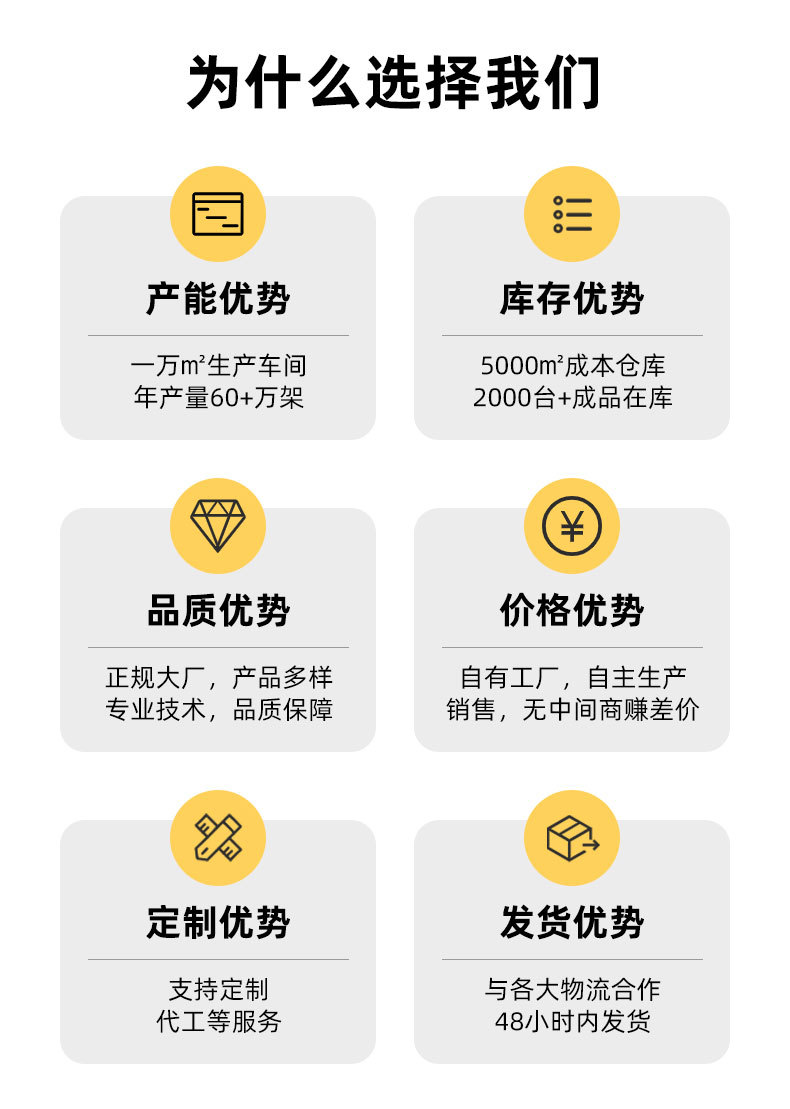 为什么选择我们

产能优势

一万m²生产车间
年产量60+万架

库存优势

5000m²成本仓库
2000台+成品在库

品质优势

正规大厂，产品多样
专业技术，品质保障

价格优势

自有工厂，自主生产
销售，无中间商赚差价

定制优势

支持定制
代工等服务

发货优势

与各大物流合作
48小时内发货