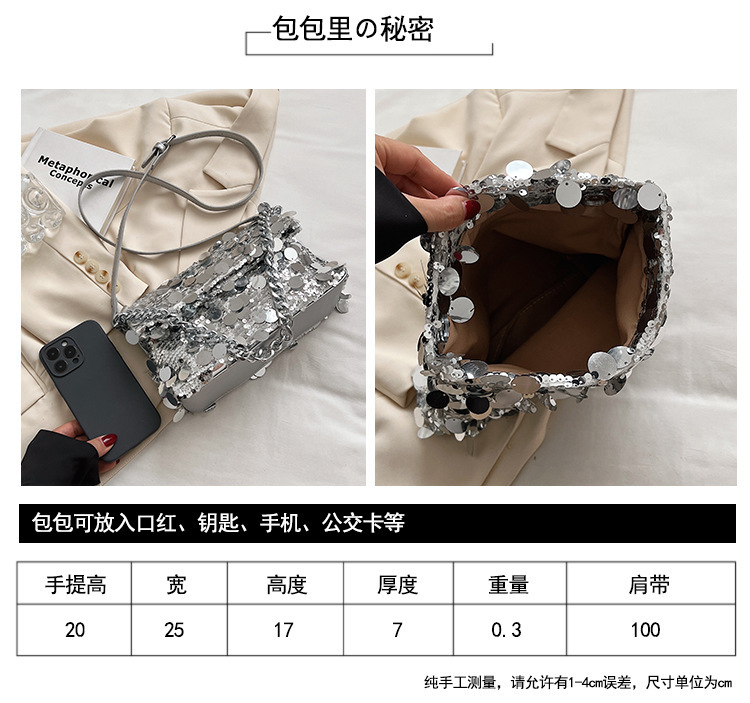 包包里の秘密

Metaphorical Concepts

包包可放入口红、钥匙、手机、公交卡等

| 手提高 | 宽 | 高度 | 厚度 | 重量 | 肩带 |
|---|---|---|---|---|---|
| 20 | 25 | 17 | 7 | 0.3 | 100 |

纯手工测量，请允许有1-4cm误差，尺寸单位为cm