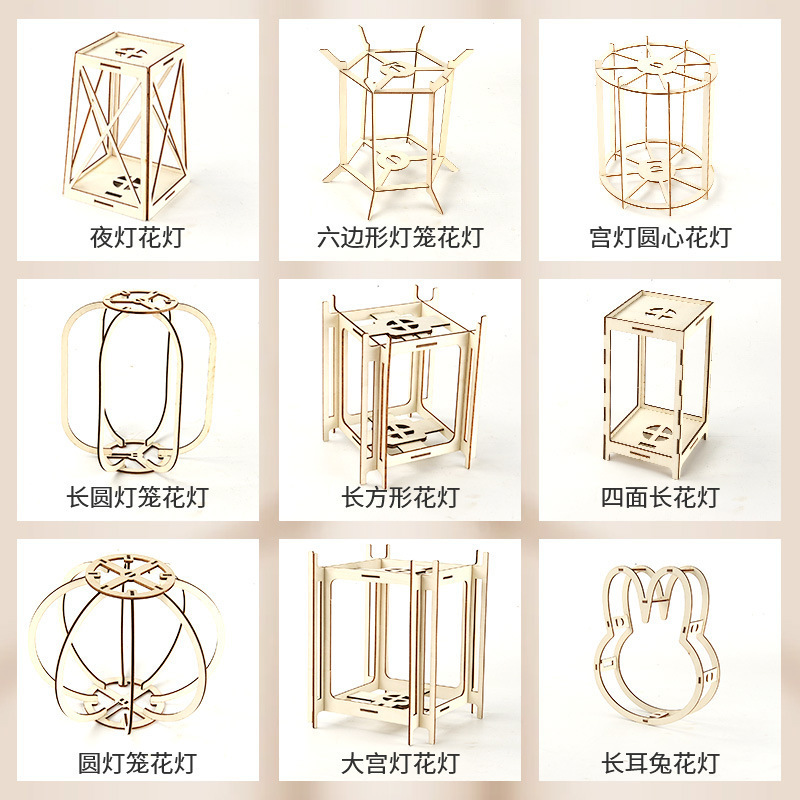 夜灯花灯

六边形灯笼花灯

宫灯圆心花灯

长圆灯笼花灯

长方形花灯

四面长花灯

圆灯笼花灯

大宫灯花灯

长耳兔花灯