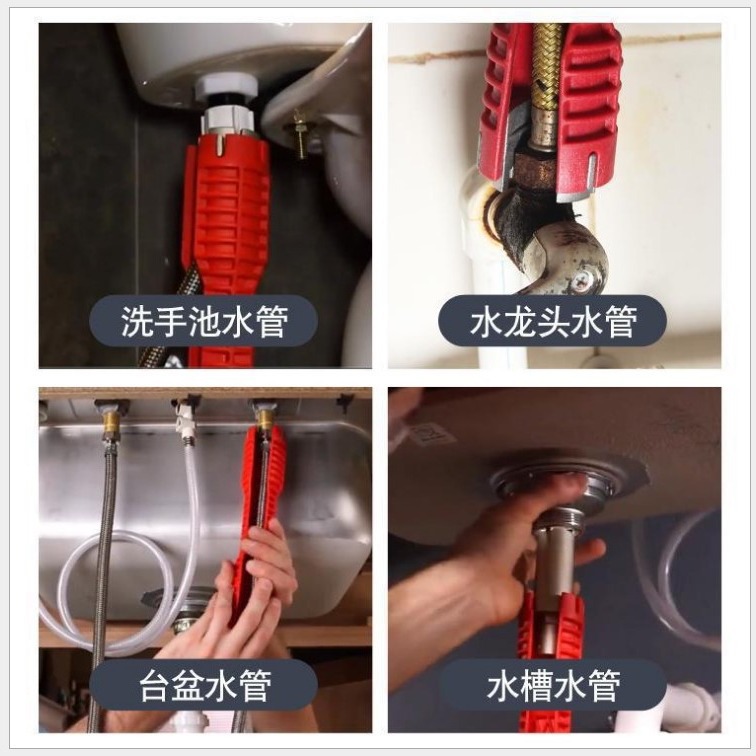 洗手池水管

水龙头水管

台盆水管

水槽水管