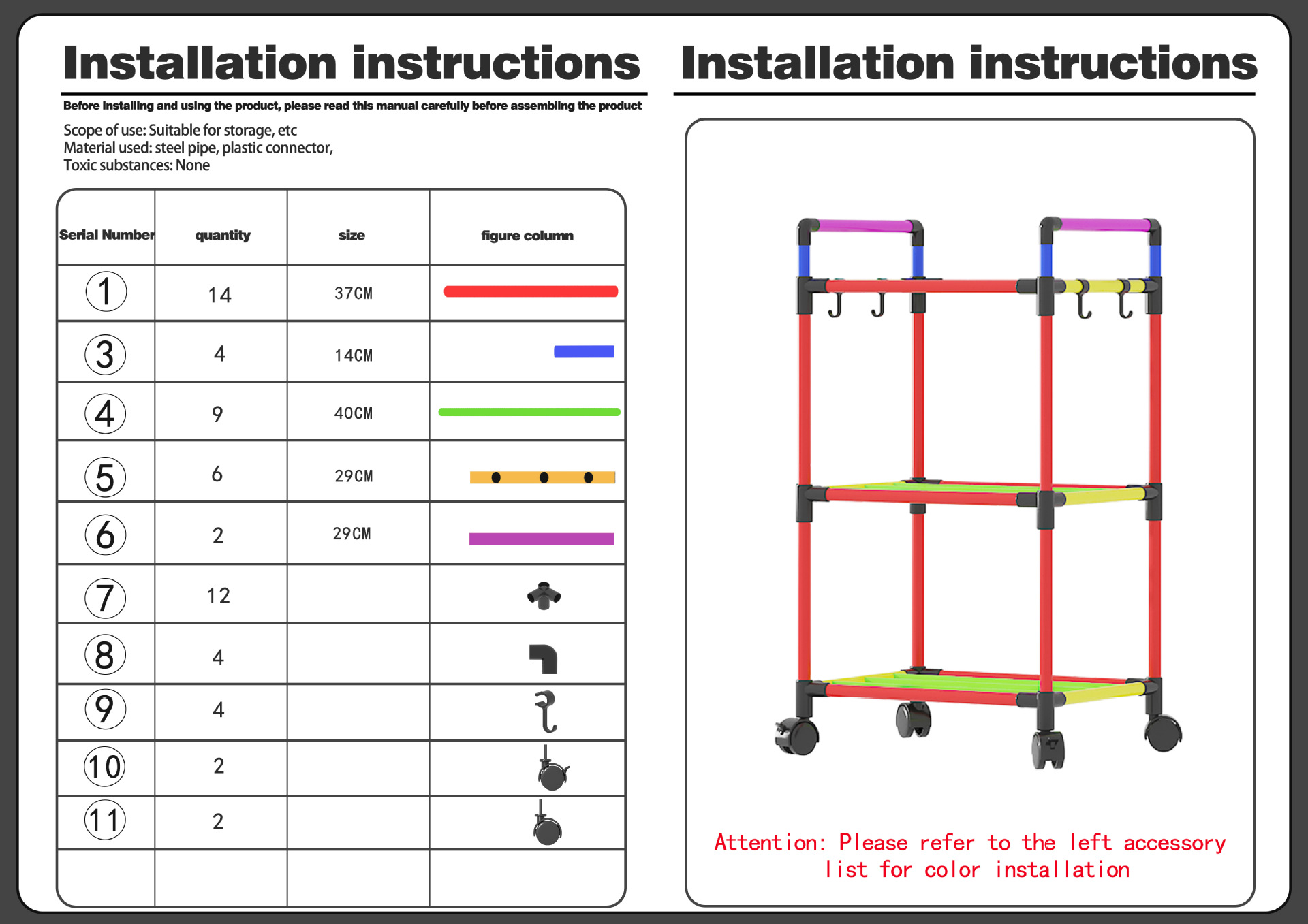 Installation instructions

Before installing and using the product, please read this manual carefully before assembling the product

Scope of use: Suitable for storage, etc
Material used: steel pipe, plastic connector,
Toxic substances: None

| Serial Number | quantity | size | figure column |
|---|---|---|---|
| ① | 14 | 37CM | |
| ③ | 4 | 14CM | |
| ④ | 9 | 40CM | |
| ⑤ | 6 | 29CM | |
| ⑥ | 2 | 29CM | |
| ⑦ | 12 | | |
| ⑧ | 4 | | |
| ⑨ | 4 | | |
| ⑩ | 2 | | |
| ⑪ | 2 | | |
| | | | |

Installation instructions

Attention: Please refer to the left accessory list for color installation