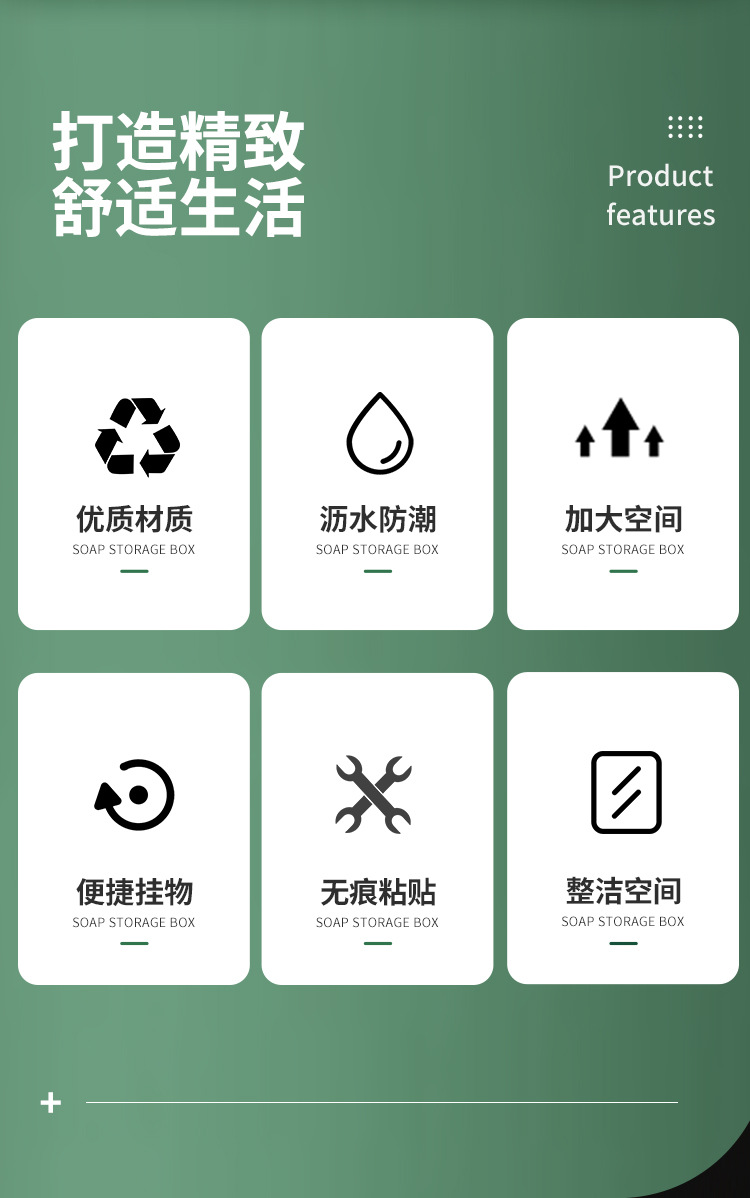 打造精致
舒适生活

Product
features

优质材质
SOAP STORAGE BOX

沥水防潮
SOAP STORAGE BOX

加大空间
SOAP STORAGE BOX

便捷挂物
SOAP STORAGE BOX

无痕粘贴
SOAP STORAGE BOX

整洁空间
SOAP STORAGE BOX

+