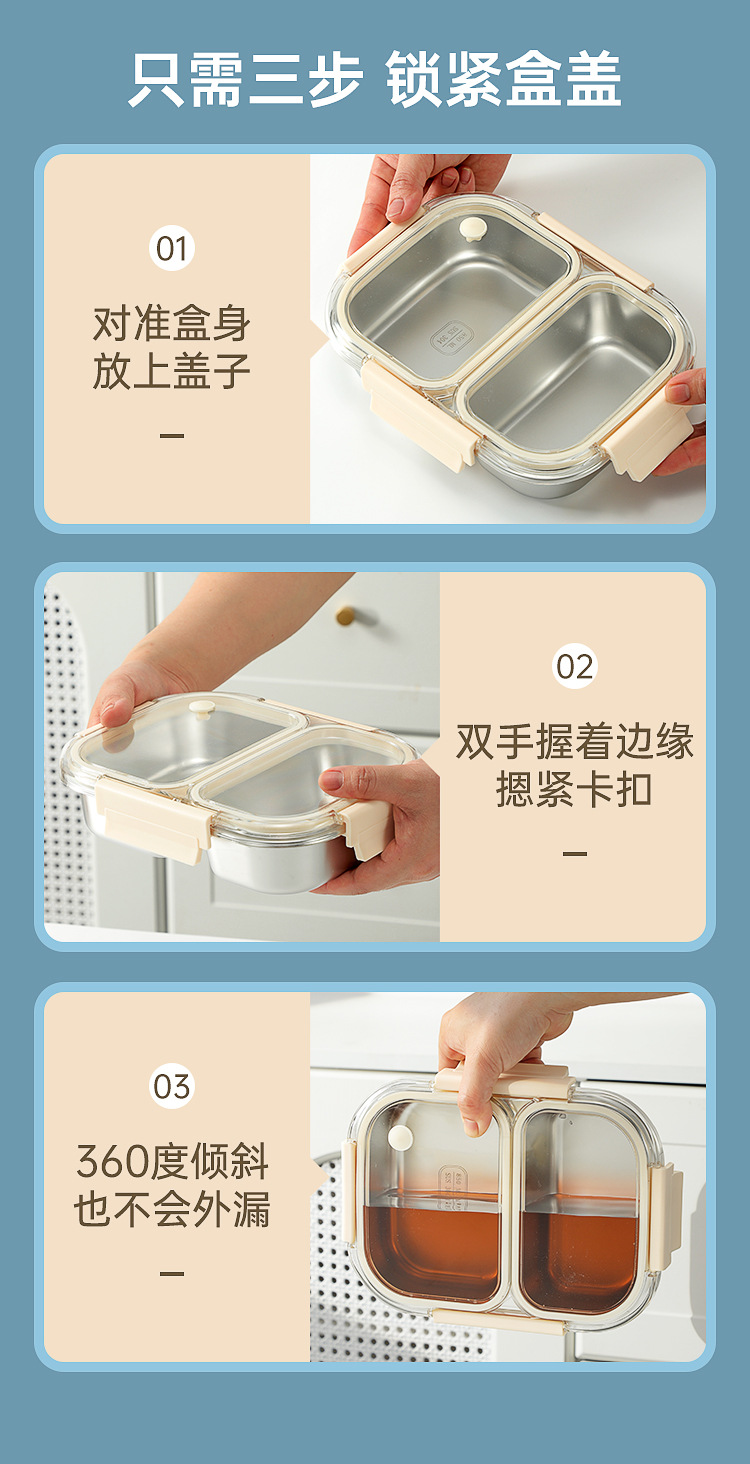 只需三步 锁紧盒盖

01

对准盒身
放上盖子

—

02

双手握着边缘
摁紧卡扣

—

03

360度倾斜
也不会外漏

—