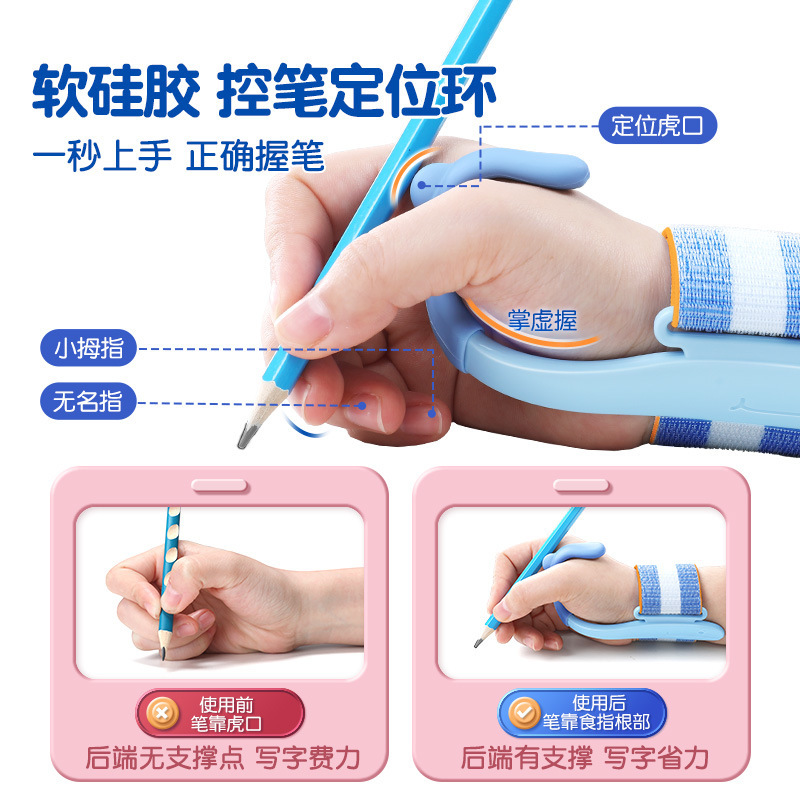 软硅胶 控笔定位环

一秒上手 正确握笔

定位虎口

掌虚握

小拇指

无名指

使用前
笔靠虎口

后端无支撑点 写字费力

使用后
笔靠食指根部

后端有支撑 写字省力