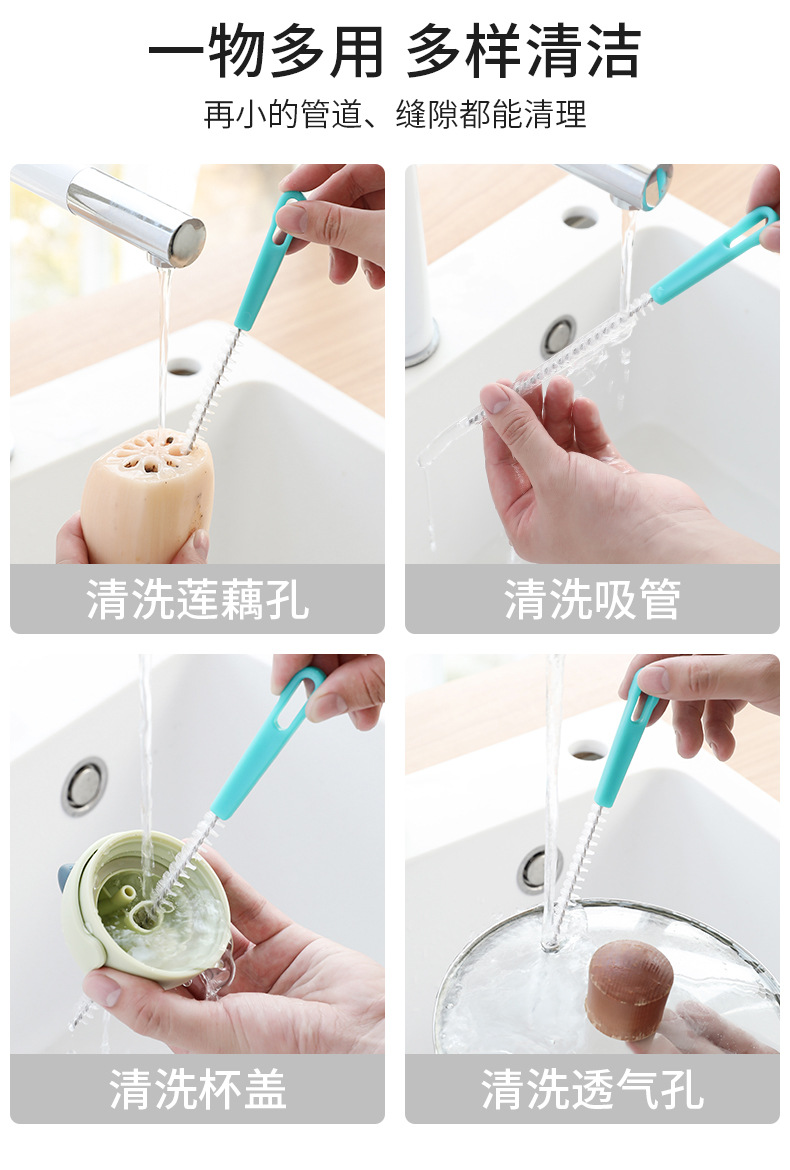 一物多用 多样清洁

再小的管道、缝隙都能清理

清洗莲藕孔

清洗吸管

清洗杯盖

清洗透气孔