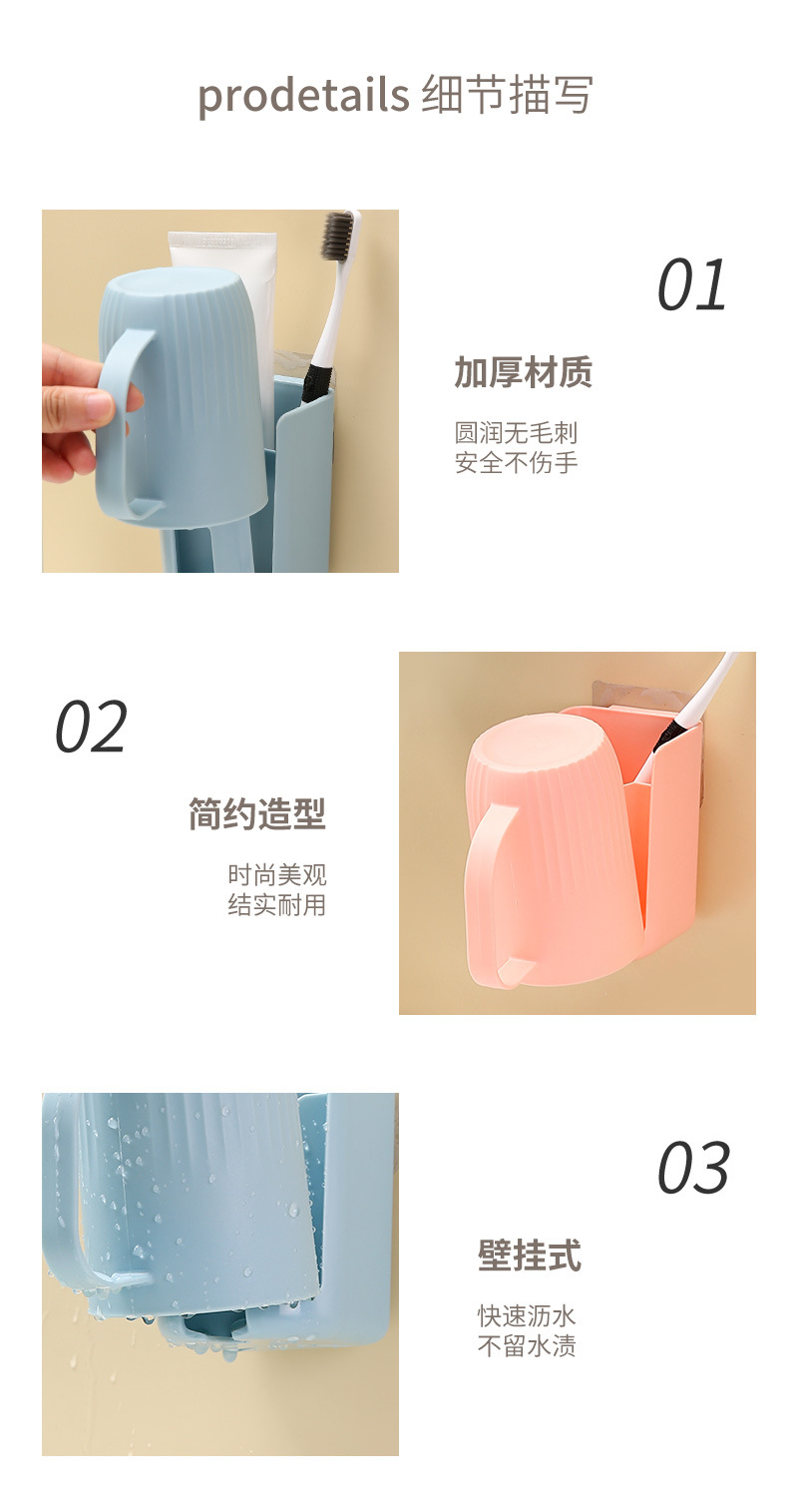 prodetails 细节描写

01

加厚材质

圆润无毛刺
安全不伤手

02

简约造型

时尚美观
结实耐用

03

壁挂式

快速沥水
不留水渍