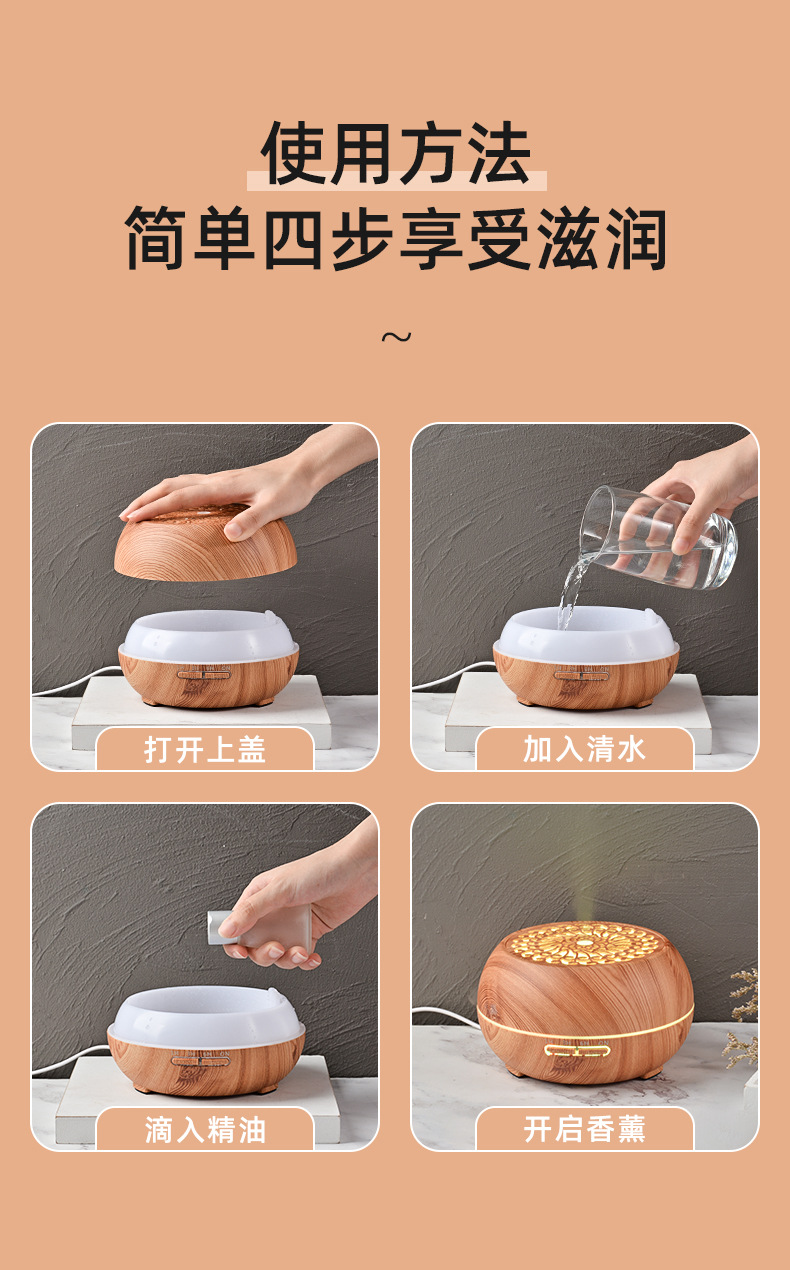 使用方法
简单四步享受滋润

~

打开上盖

加入清水

滴入精油

开启香薰